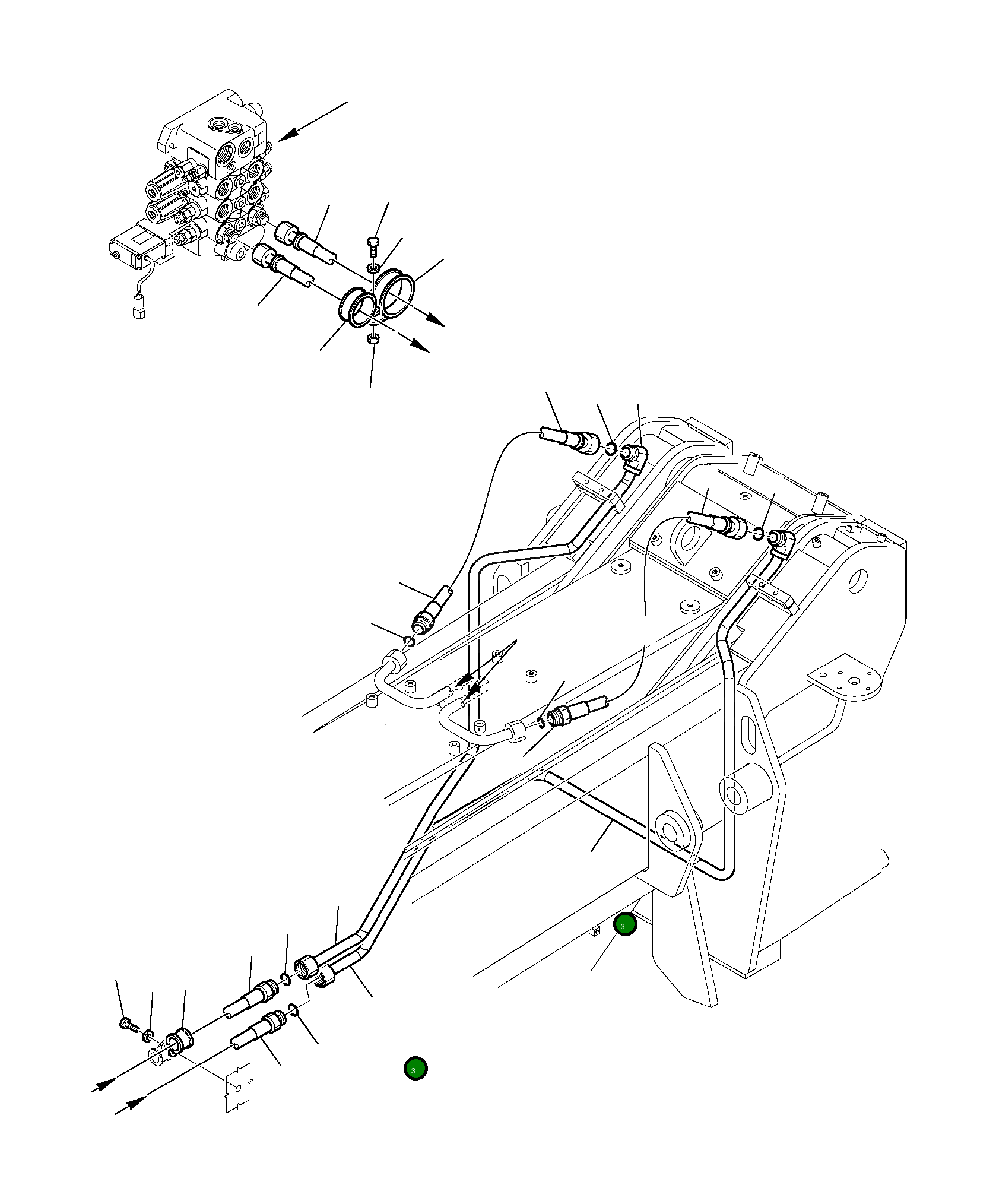 3

3