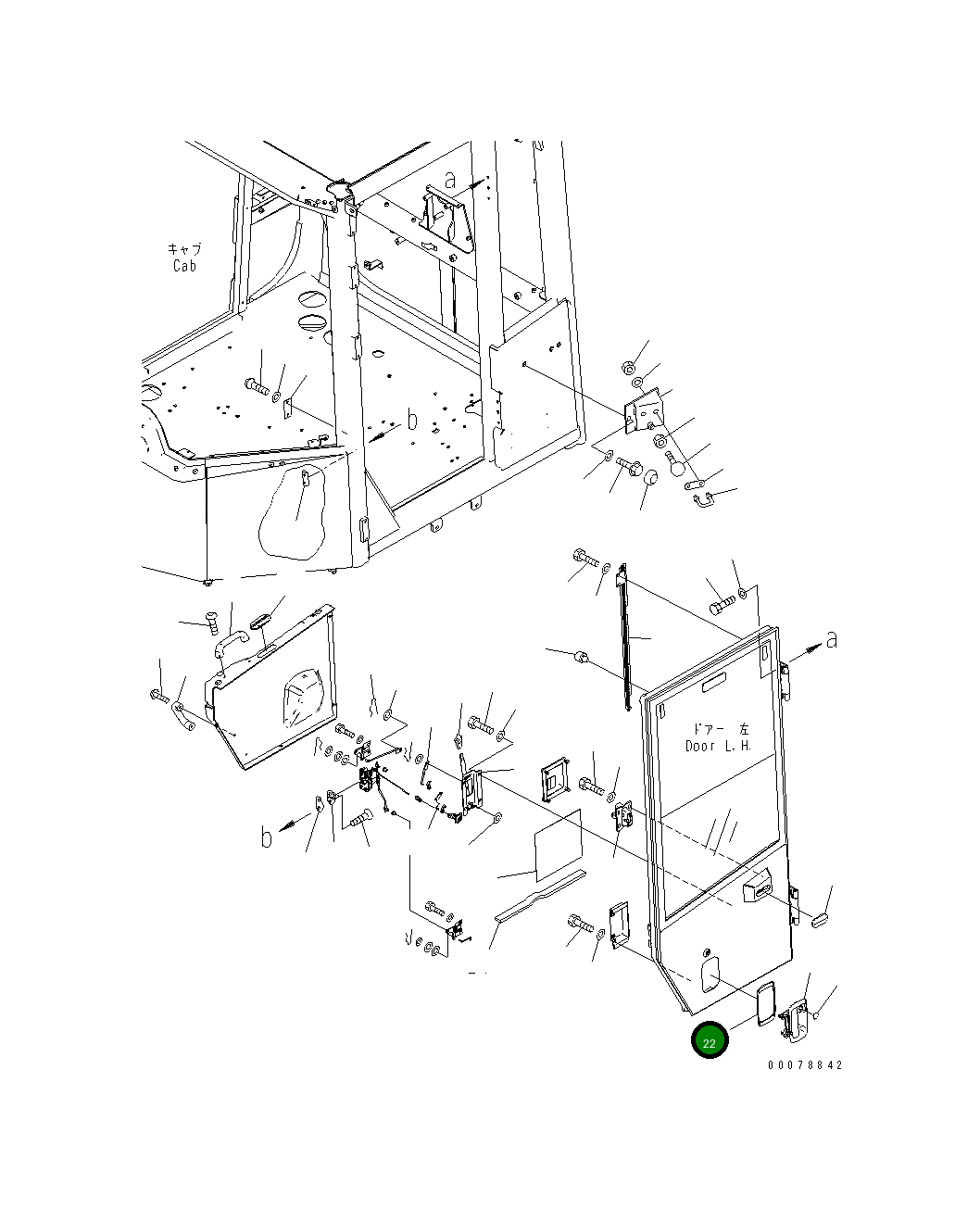 キャブ
Cab

a

b

a

ドアー 左
Door L.H.

b

22

00078842