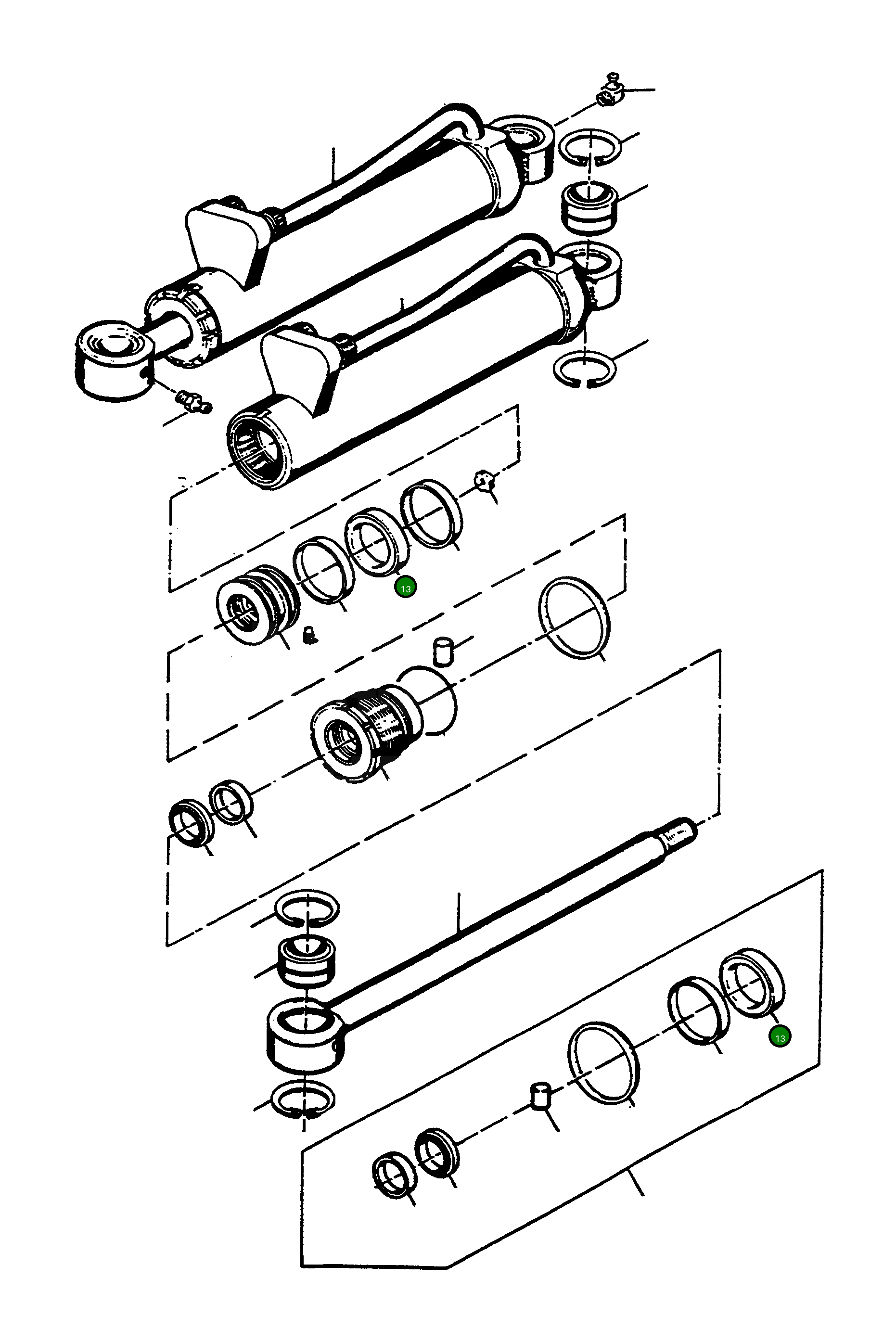 13

13