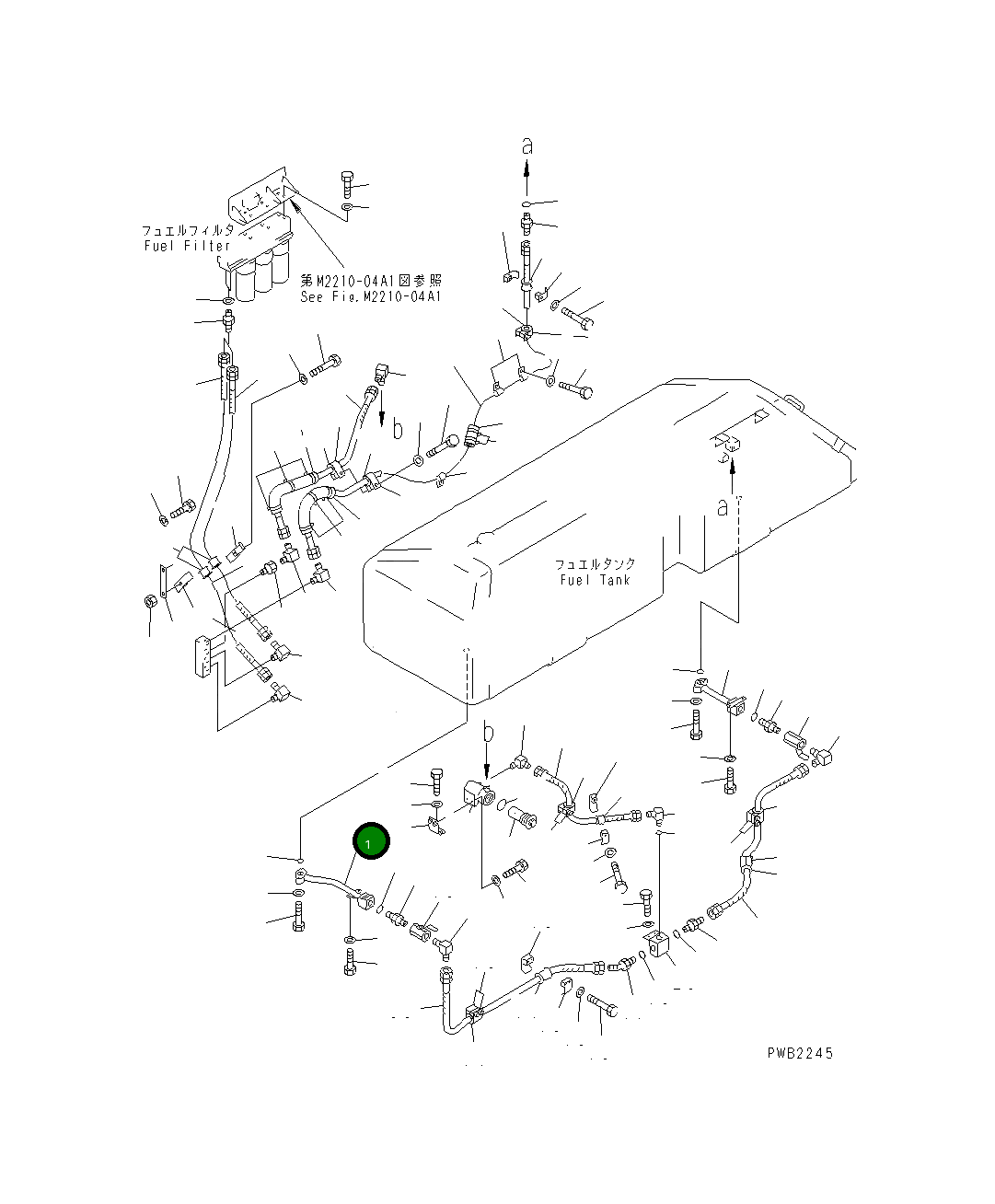 a

フュエルフィルタ
Fuel Filter

第M2210-04A1図参照
See Fig.M2210-04A1

b

a

フュエルタンク
Fuel Tank

b

1

PWB2245