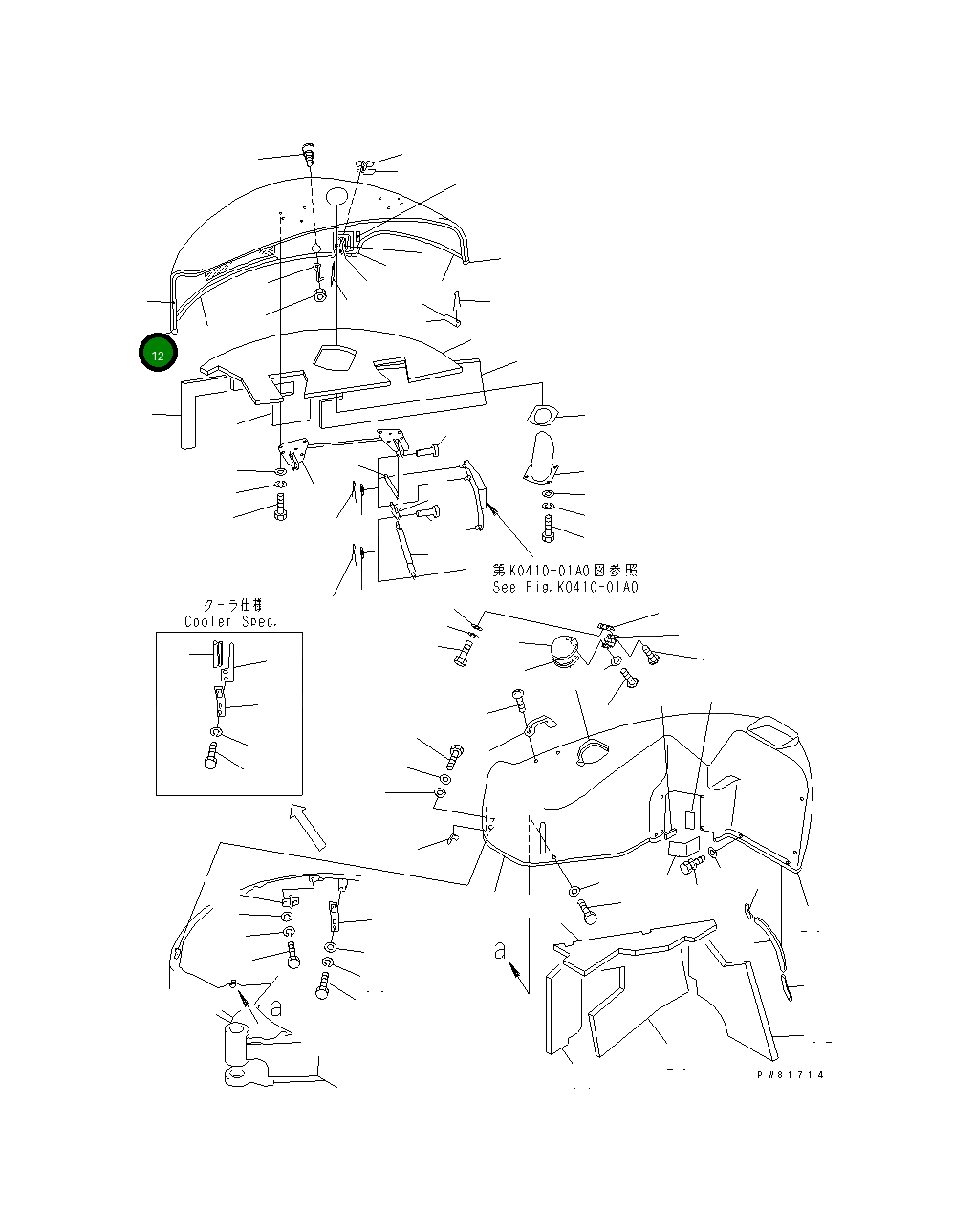 12

第K0410-01A0図参照
See Fig.K0410-01A0

クーラ仕様
Cooler Spec.

a

a

PW81714