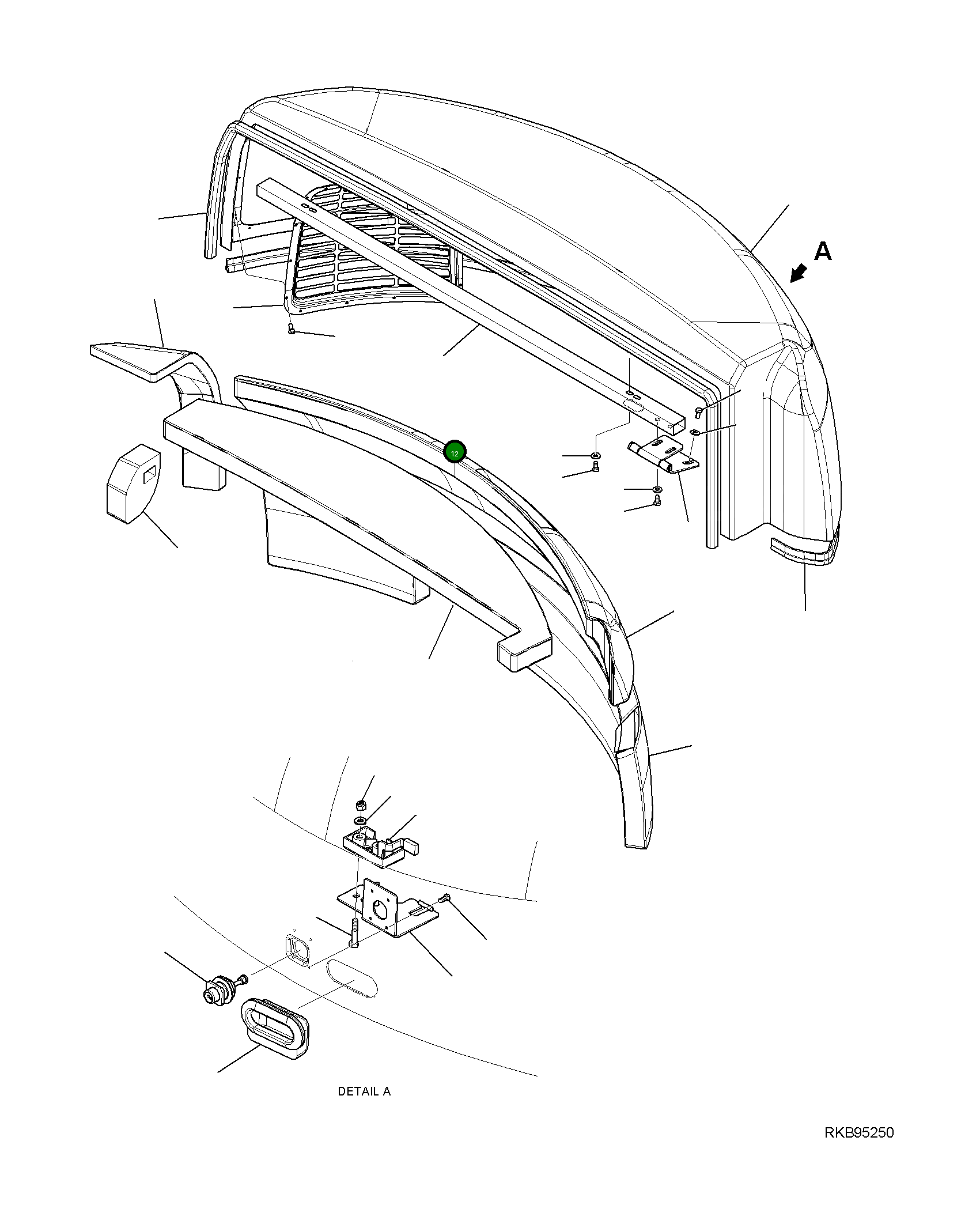 A

12

DETAIL A

RKB95250