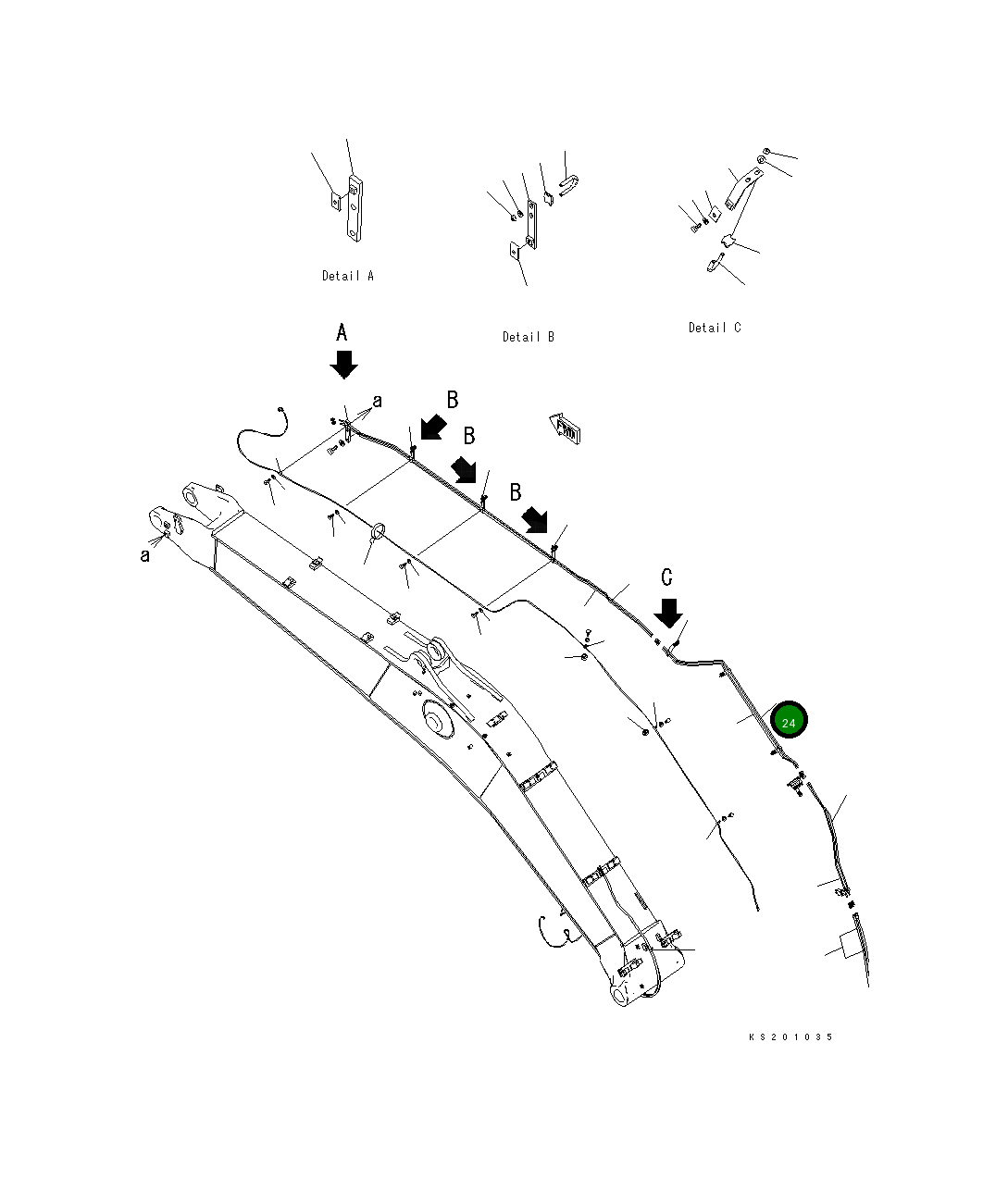 Detail A

Detail B

Detail C

A

a

B

B

B

a

C

24

KS201035