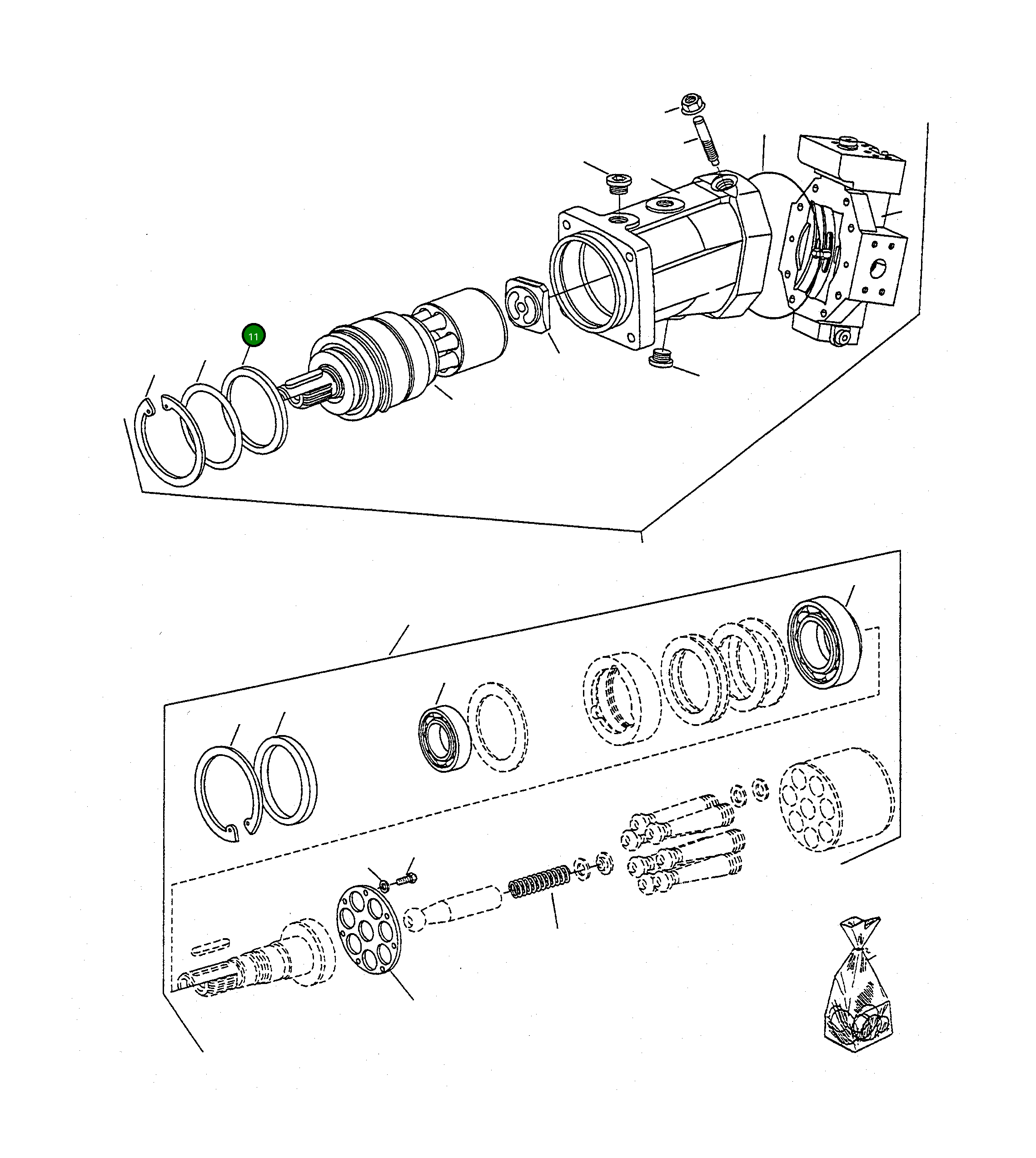 11