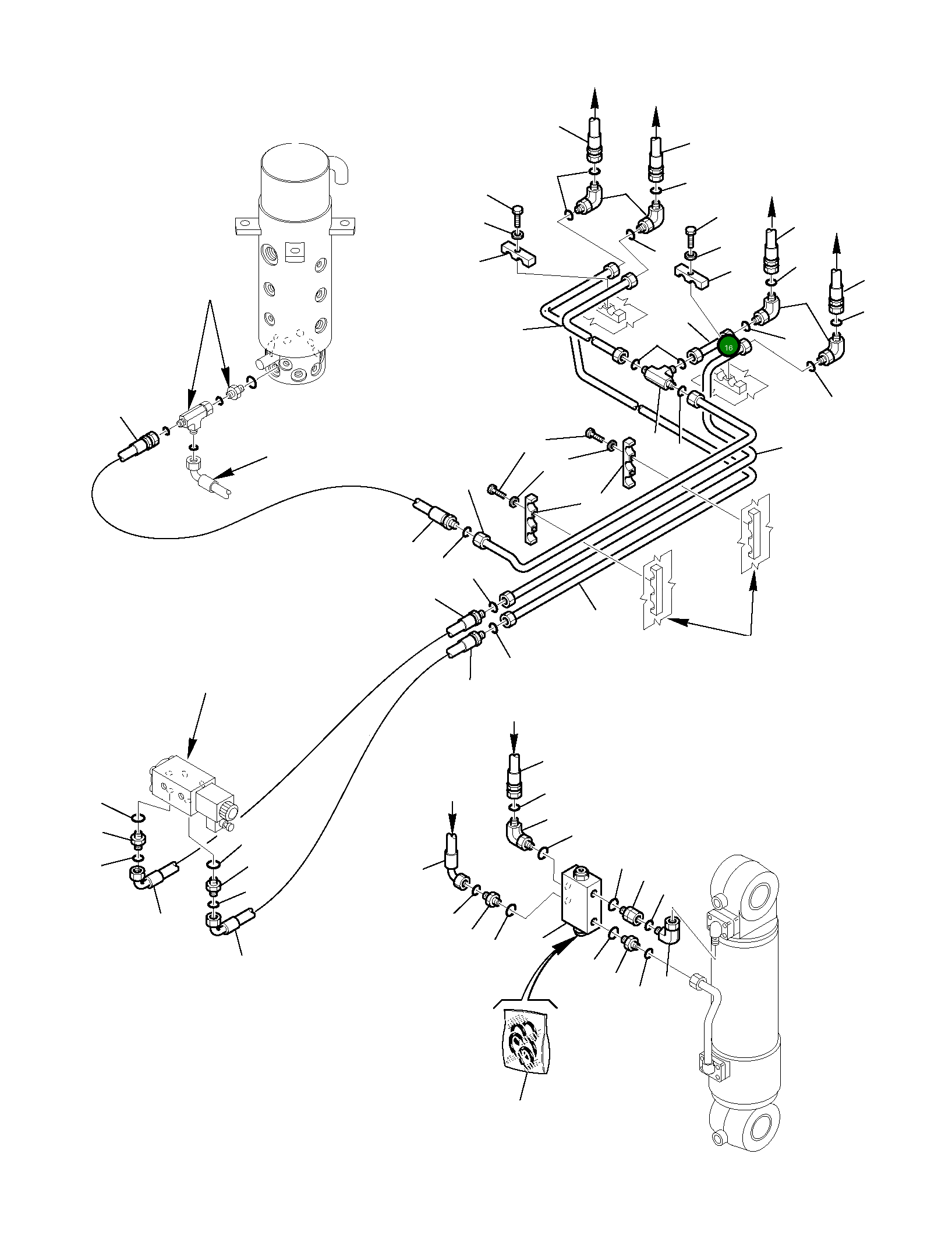 16