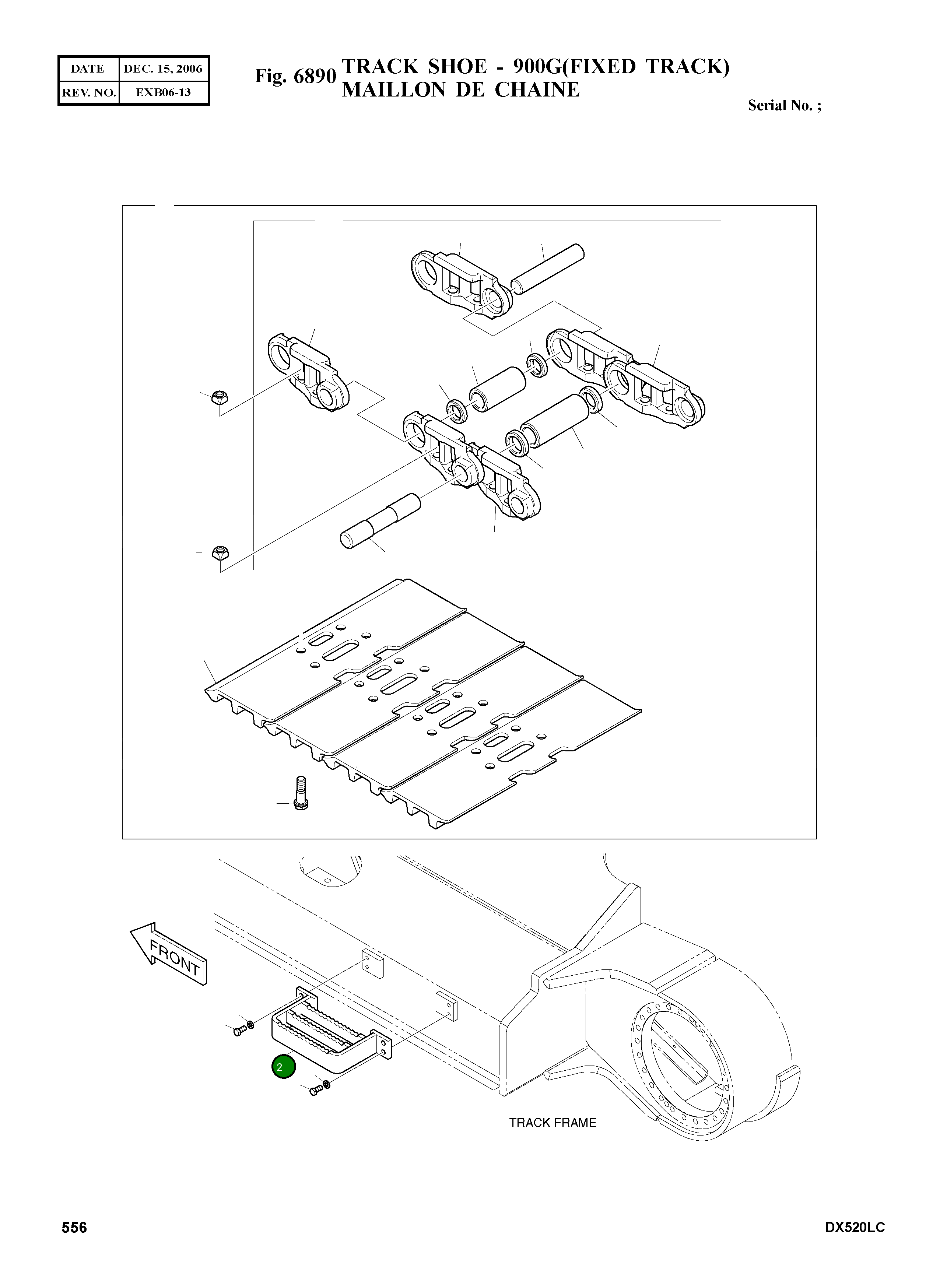 | DATE | DEC. 15, 2006 |
|---|---|
| REV. NO. | EXB06-13 |

Fig. 6890 TRACK SHOE - 900G(FIXED TRACK)
MAILLON DE CHAINE

Serial No. ;

FRONT

2

TRACK FRAME

556

DX520LC