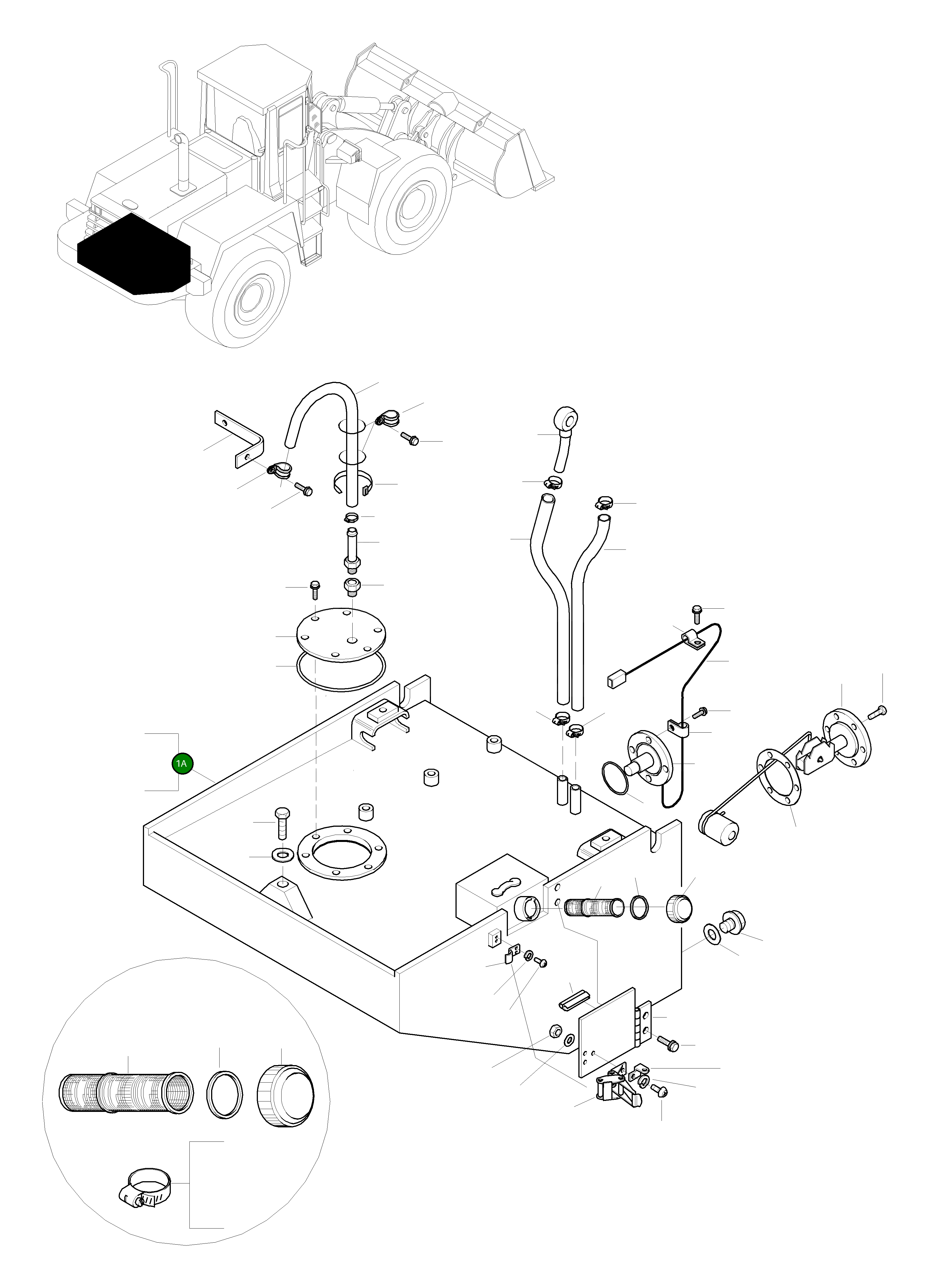 1A