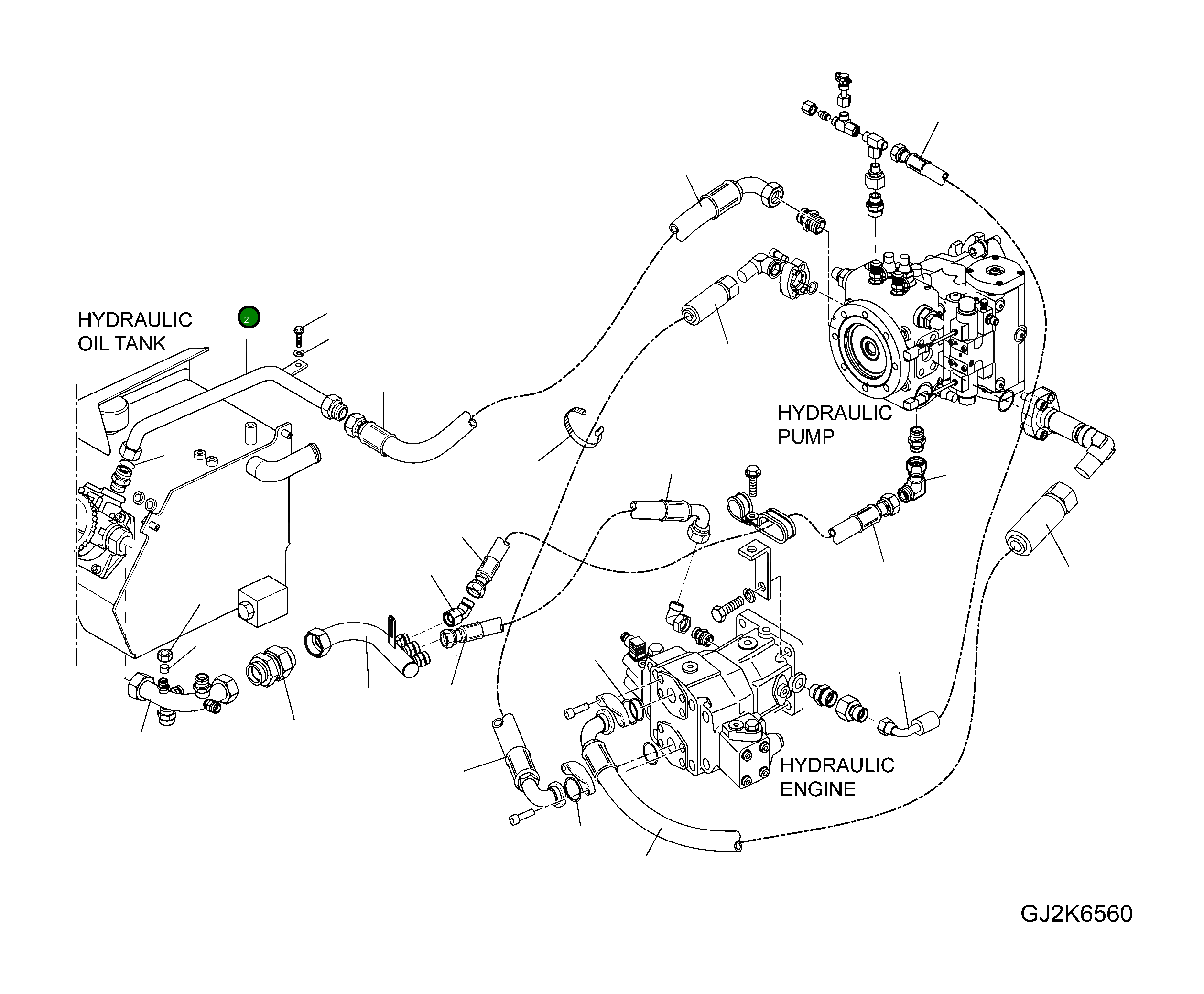 HYDRAULIC OIL TANK

2

HYDRAULIC PUMP

HYDRAULIC ENGINE

GJ2K6560