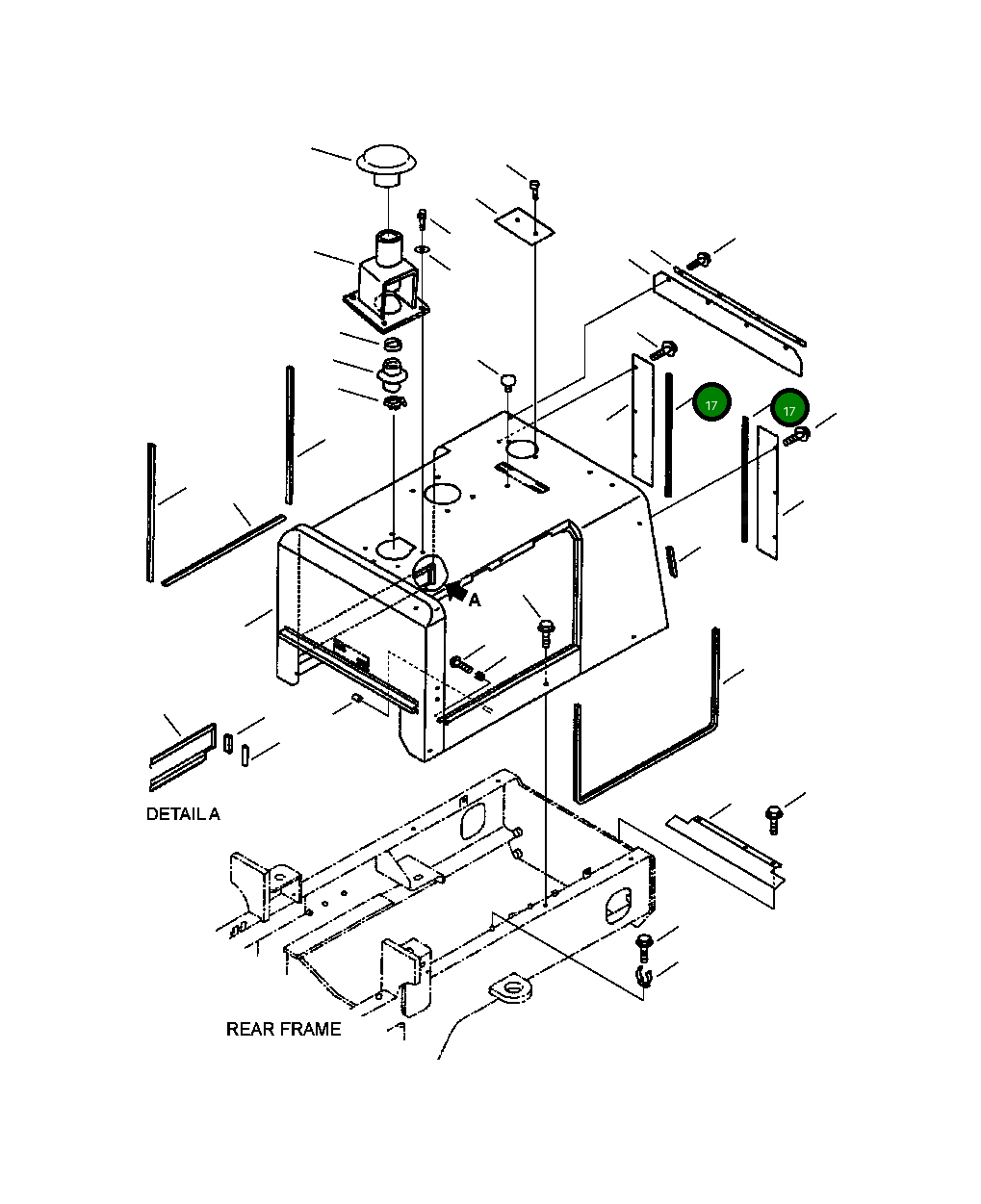 17
17
A
DETAIL A
REAR FRAME