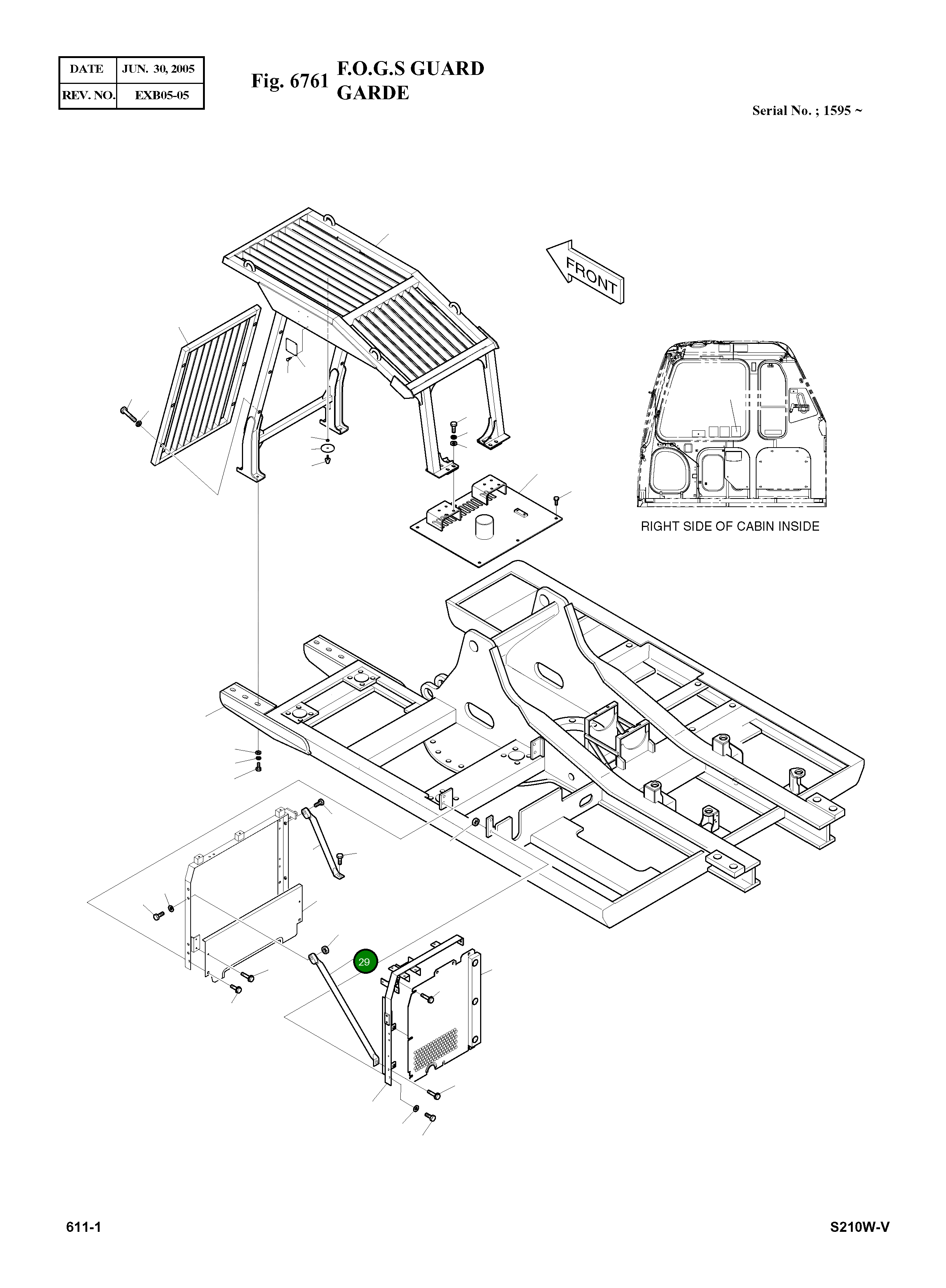 | DATE | JUN. 30, 2005 |
|---|---|
| REV. NO. | EXB05-05 |

Fig. 6761 F.O.G.S GUARD
GARDE

Serial No. ; 1595 ~

FRONT

RIGHT SIDE OF CABIN INSIDE

29

611-1

S210W-V