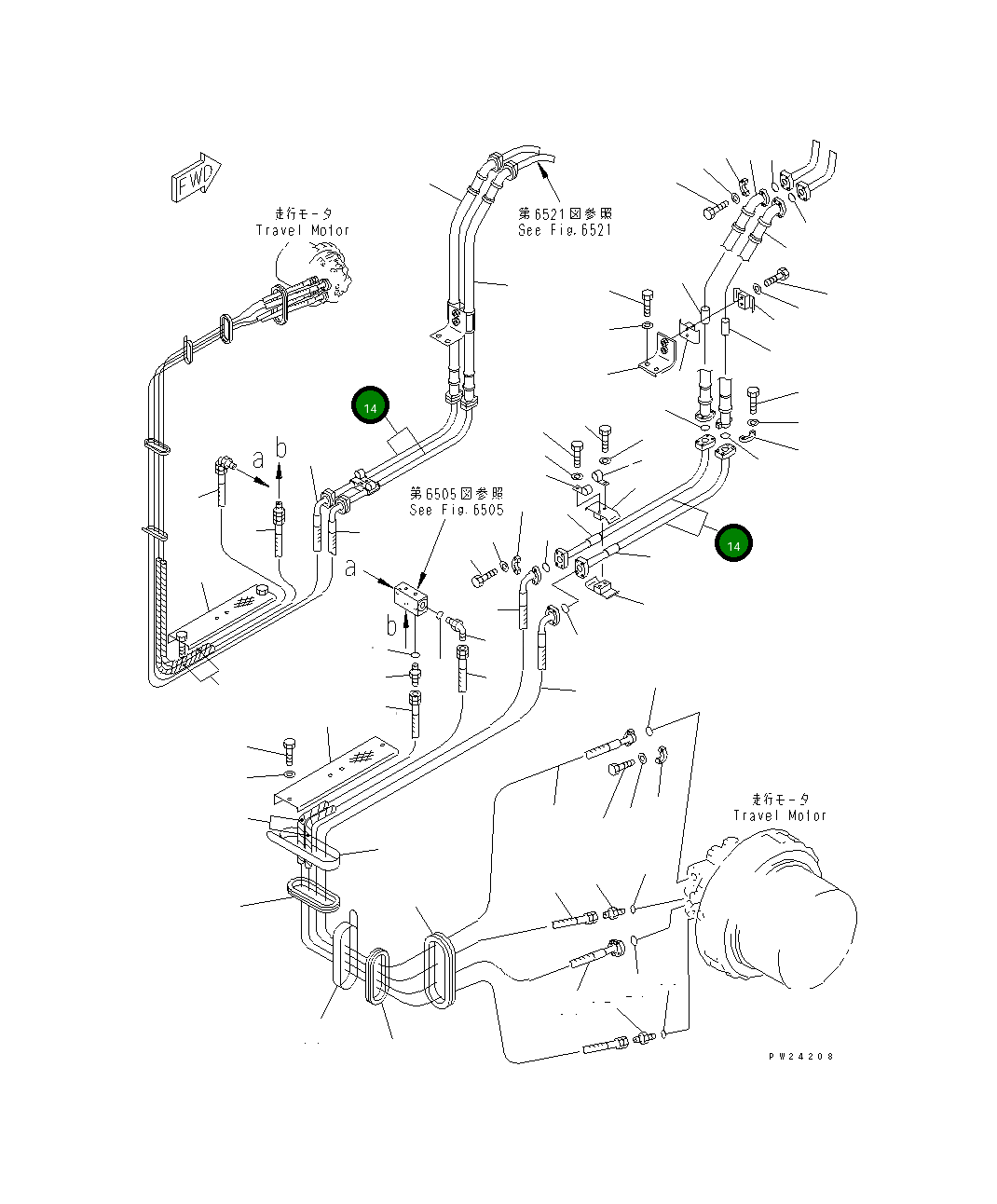 FWD

走行モータ
Travel Motor

第6521図参照
See Fig.6521

14

a b

第6505図参照
See Fig.6505

a

b

14

走行モータ
Travel Motor

PW24208