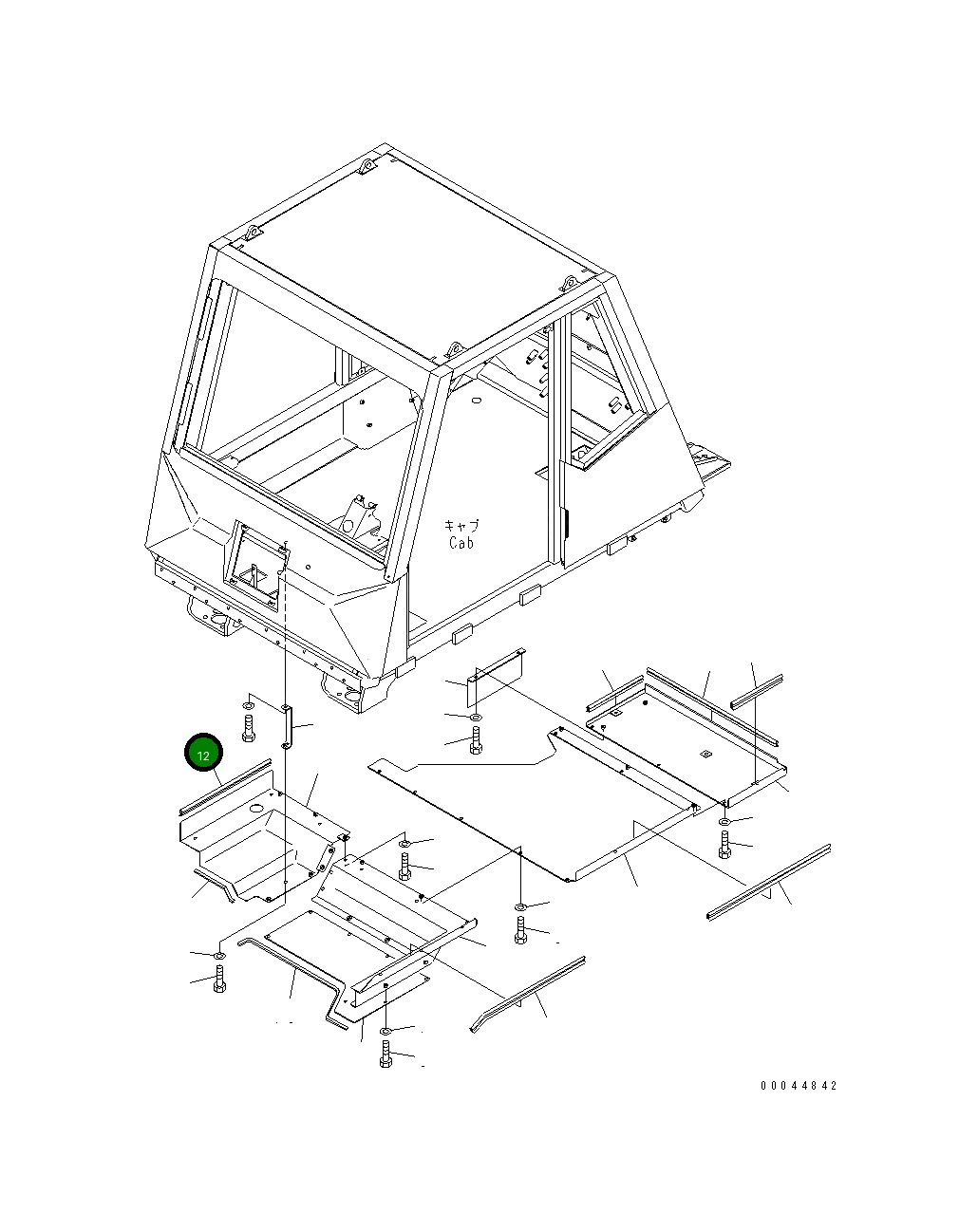 キャブ
Cab

12

00044842