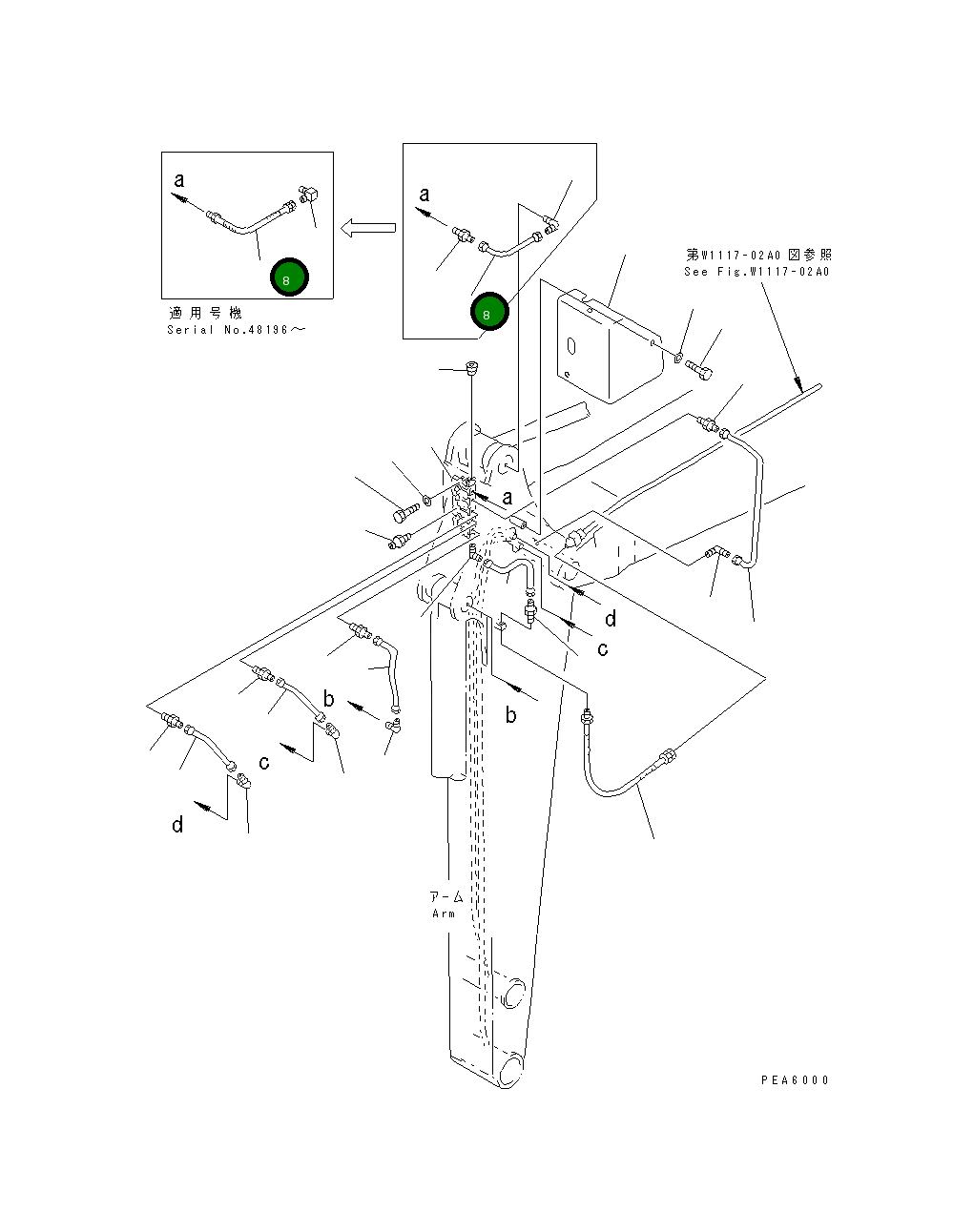 a

8

適用号機
Serial No.48196～

a

8

第W1117-02A0 図参照
See Fig.W1117-02A0

a

d

c

b

b

c

d

アーム
Arm

PEA6000