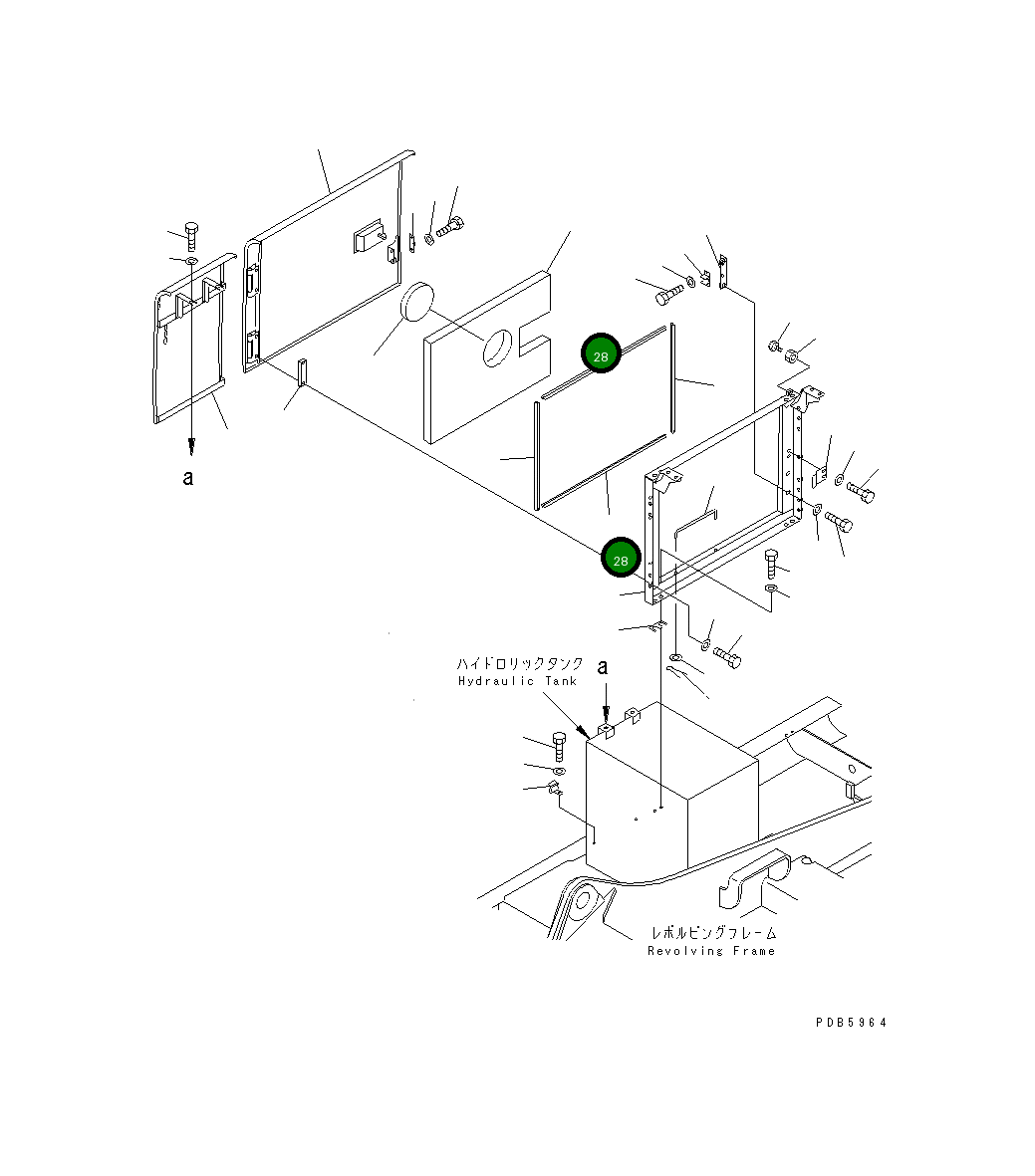 28

a

28

ハイドロリックタンク
Hydraulic Tank

a

レボルビングフレーム
Revolving Frame

PDB5964