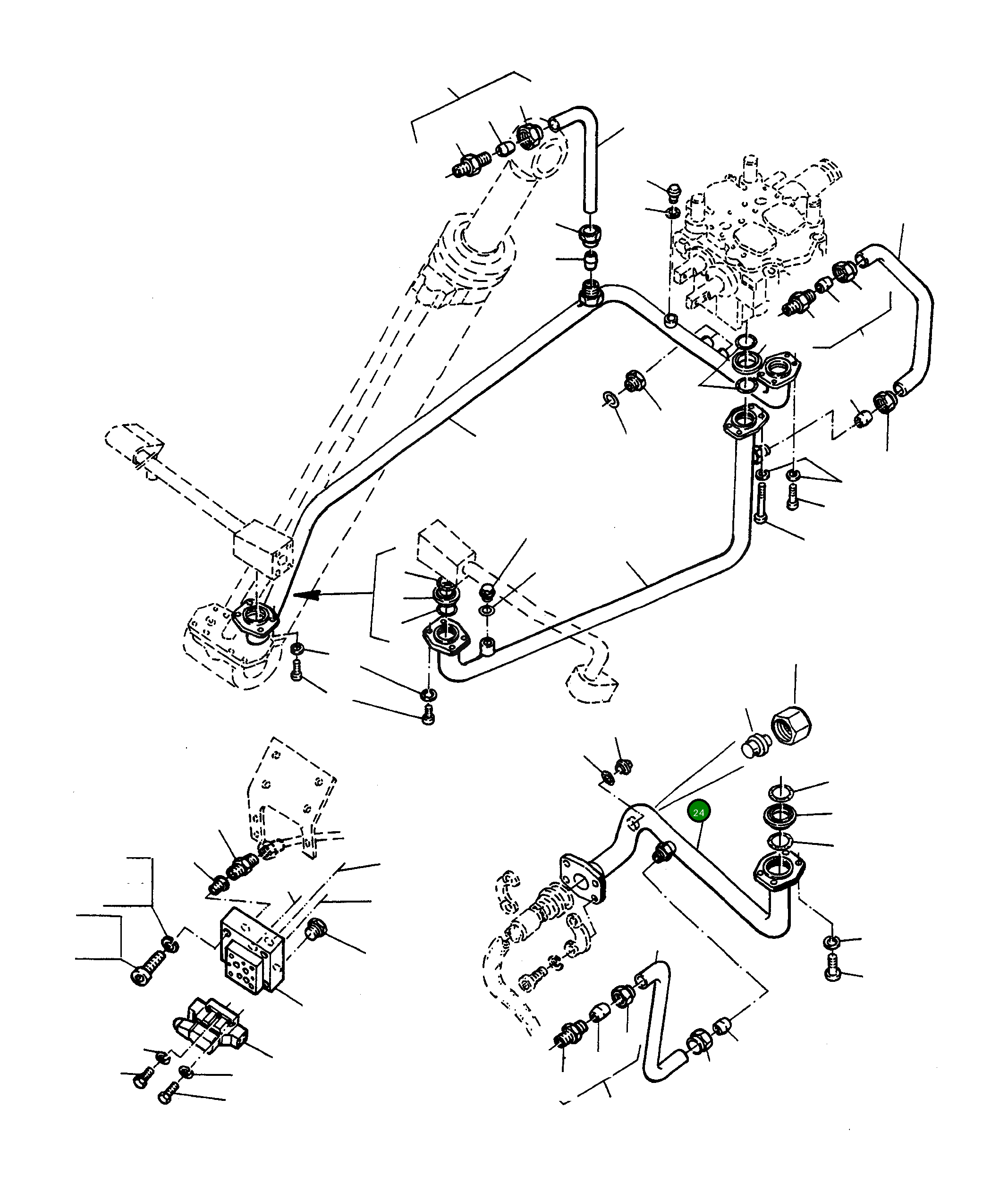 24