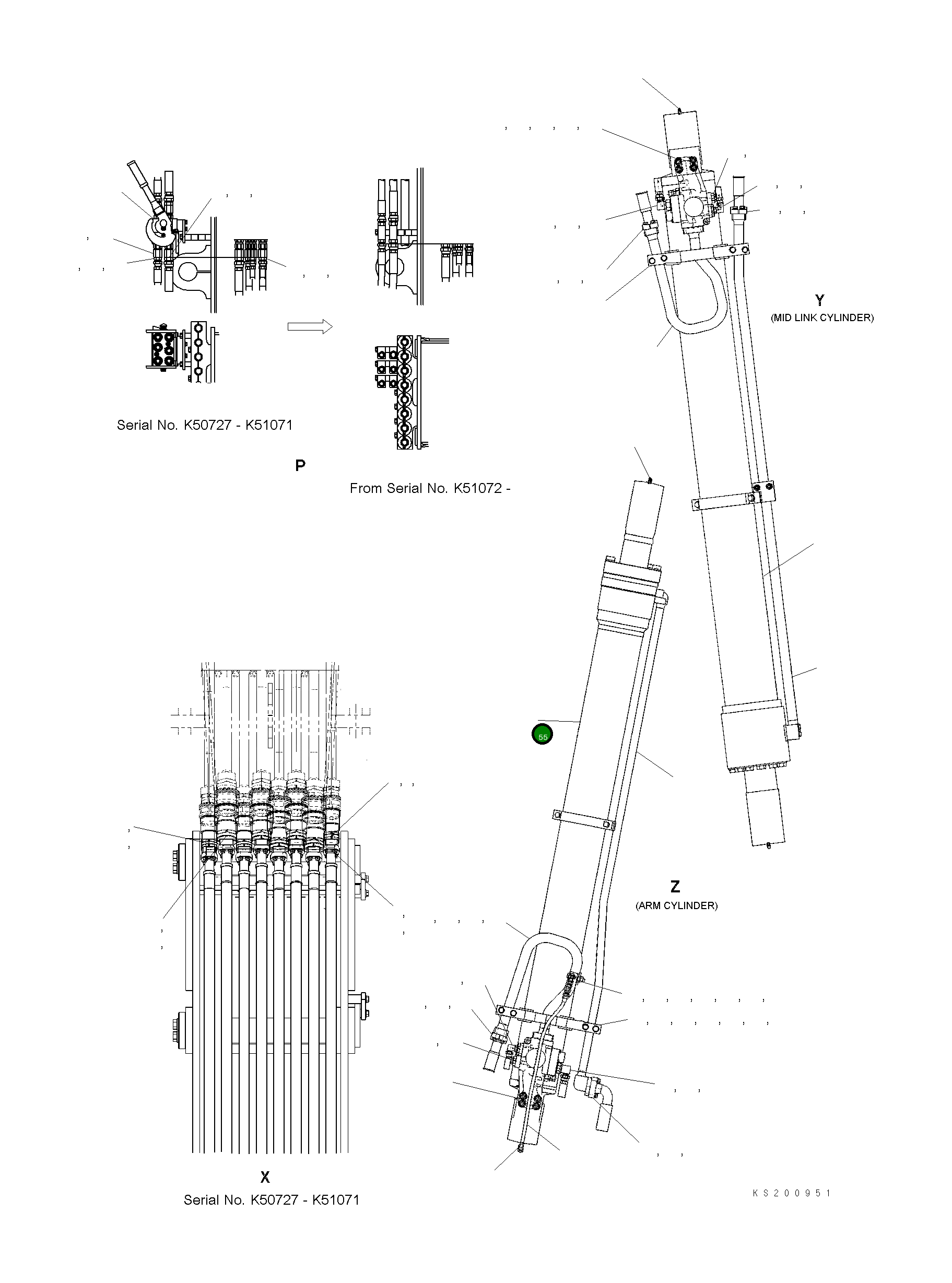 Serial No. K50727 - K51071

P

From Serial No. K51072 -

Y
(MID LINK CYLINDER)

55

Z
(ARM CYLINDER)

X
Serial No. K50727 - K51071

KS200951