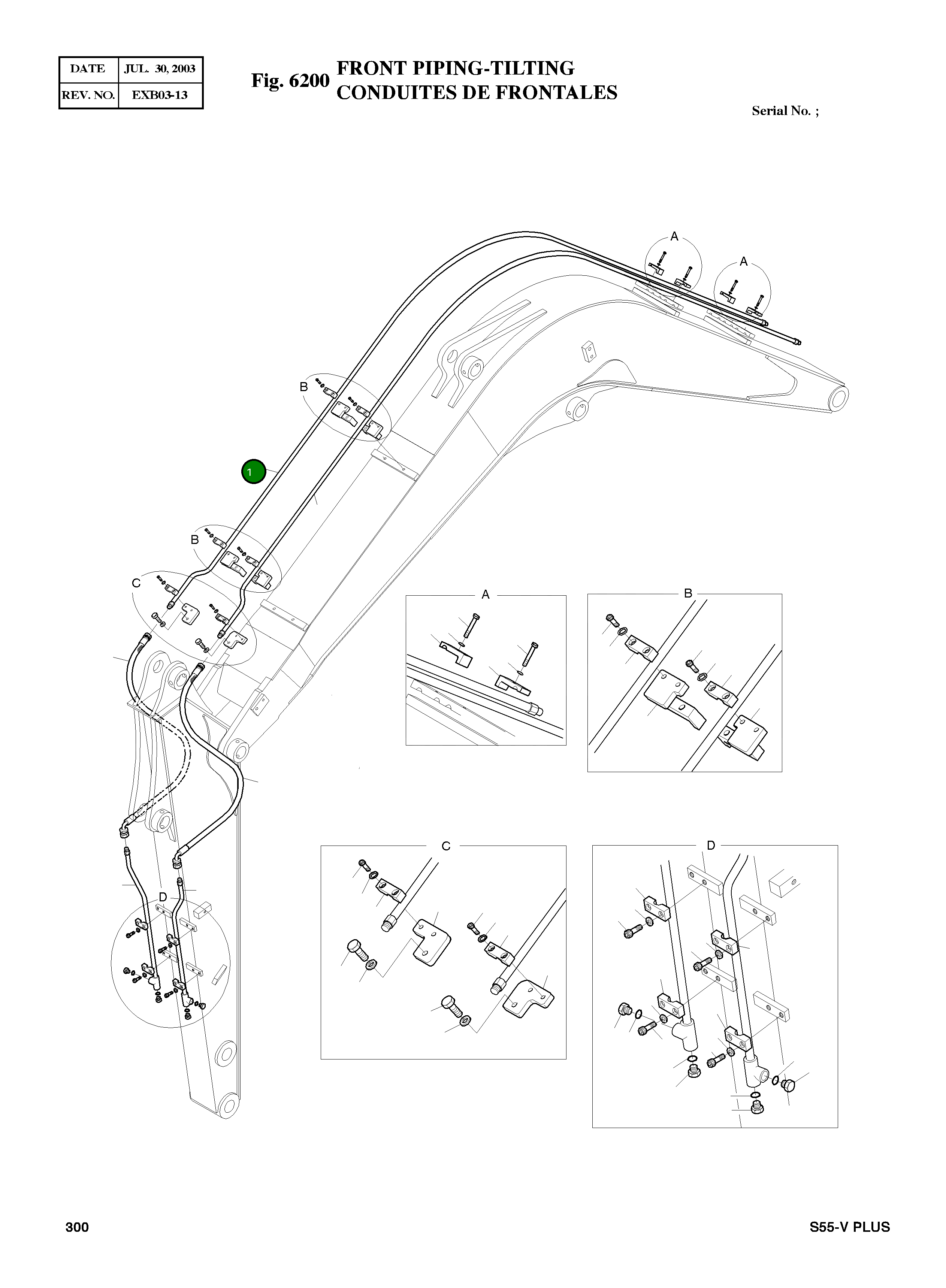 | DATE | JUL. 30, 2003 |
|---|---|
| REV. NO. | EXB03-13 |

Fig. 6200 FRONT PIPING-TILTING
CONDUITES DE FRONTALES

Serial No. ;

A
A
B
1
B
C
D
A
B
C
D

300

S55-V PLUS