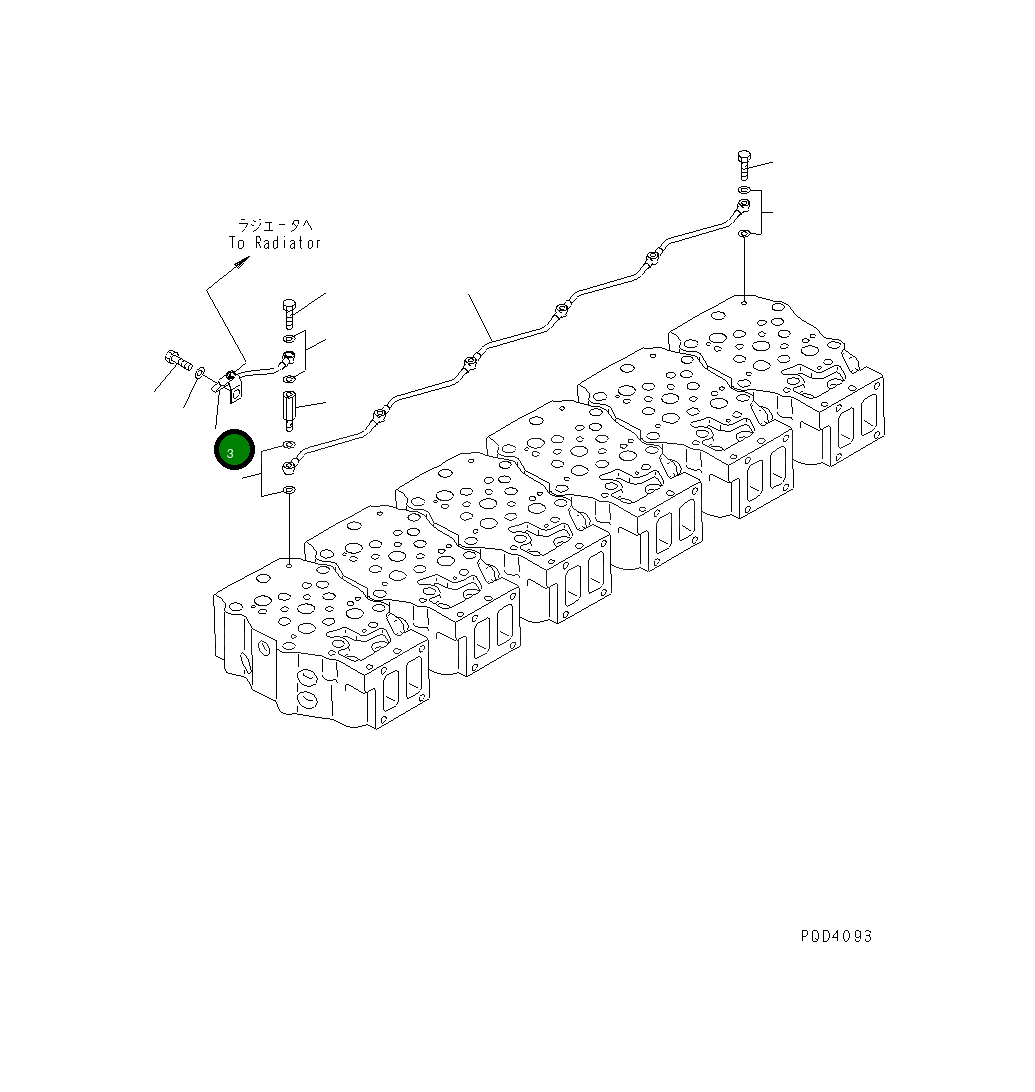 ラジエータへ
To Radiator

3

PDD4093