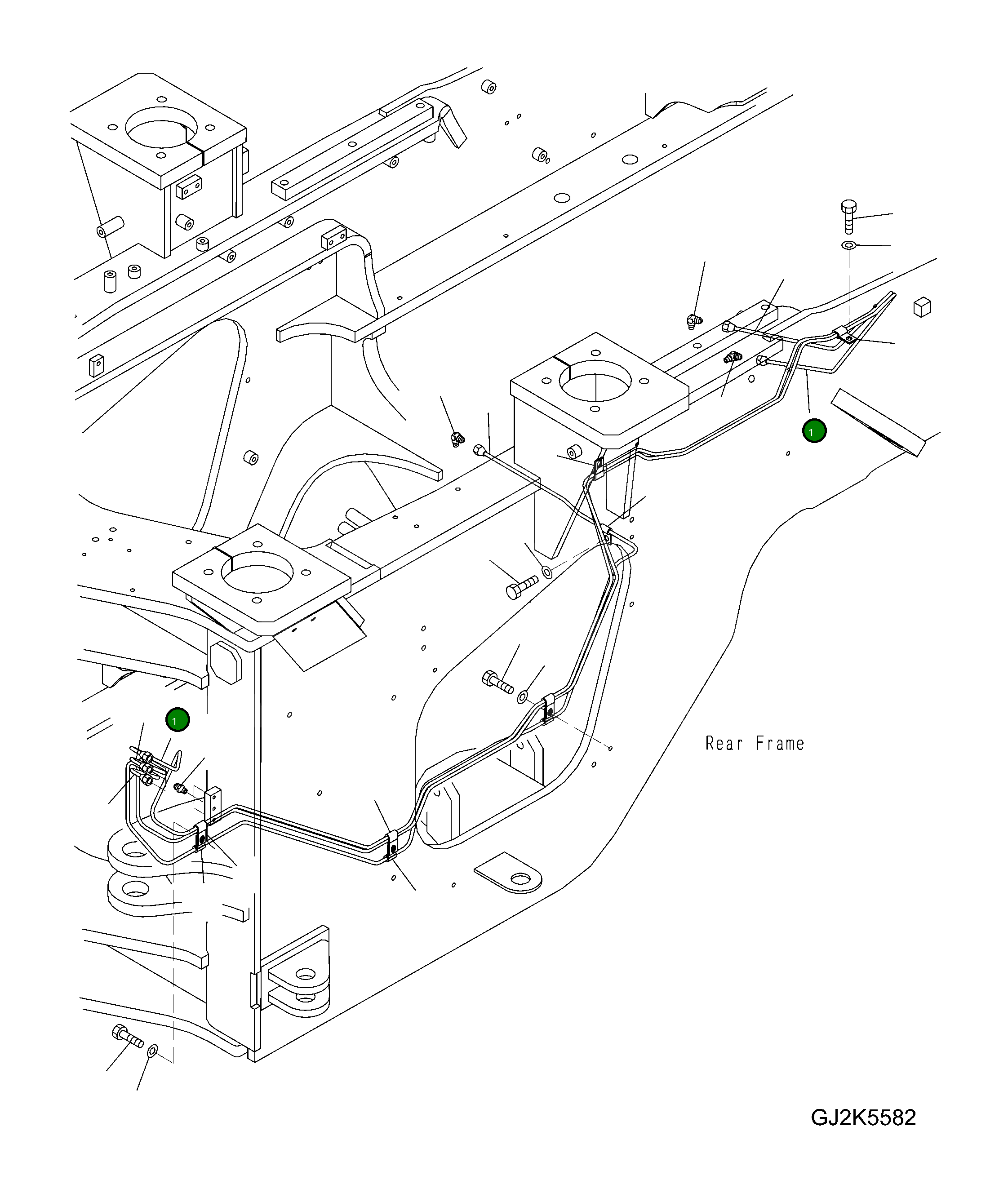 1

1

Rear Frame

GJ2K5582