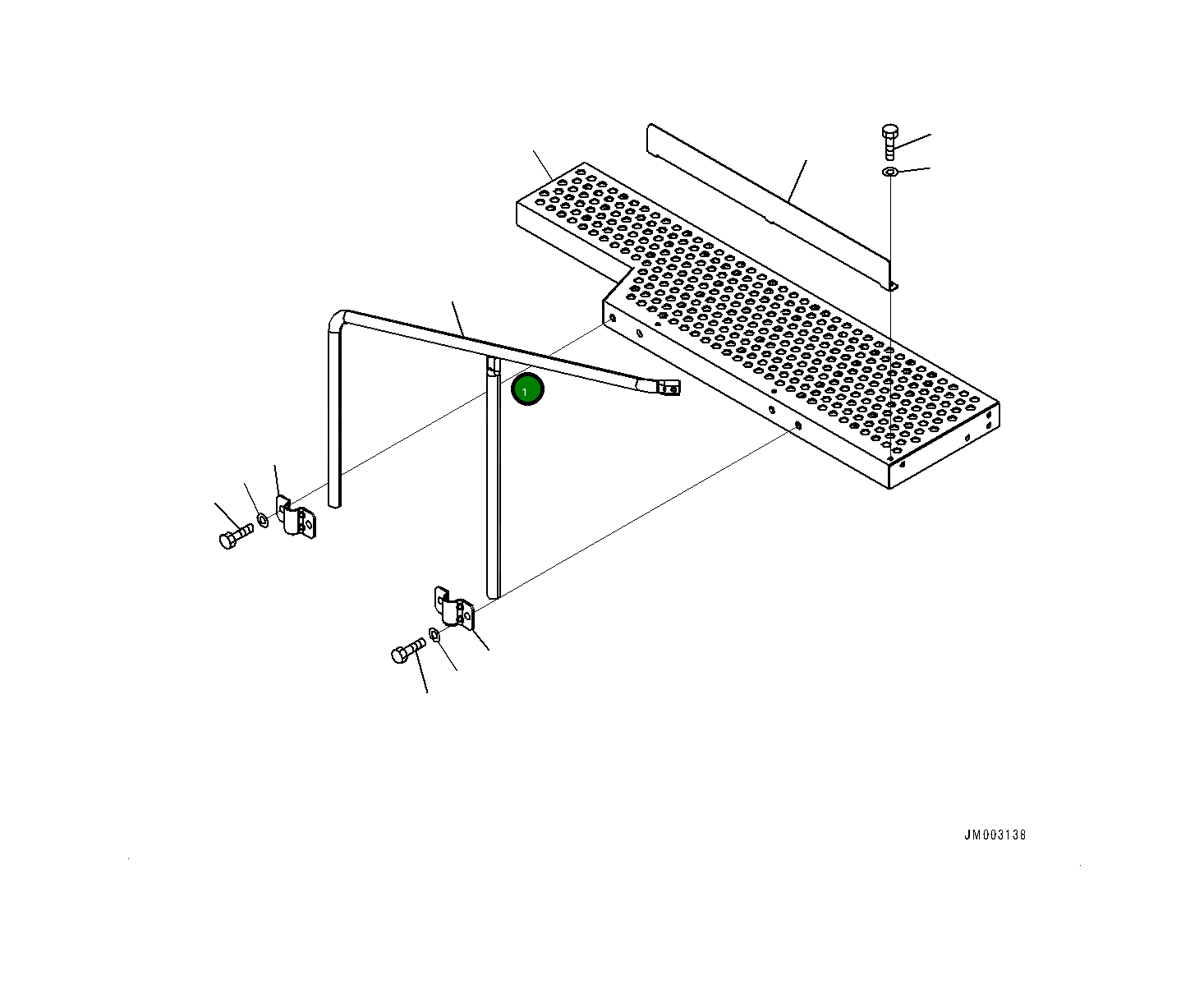 1

JM003138