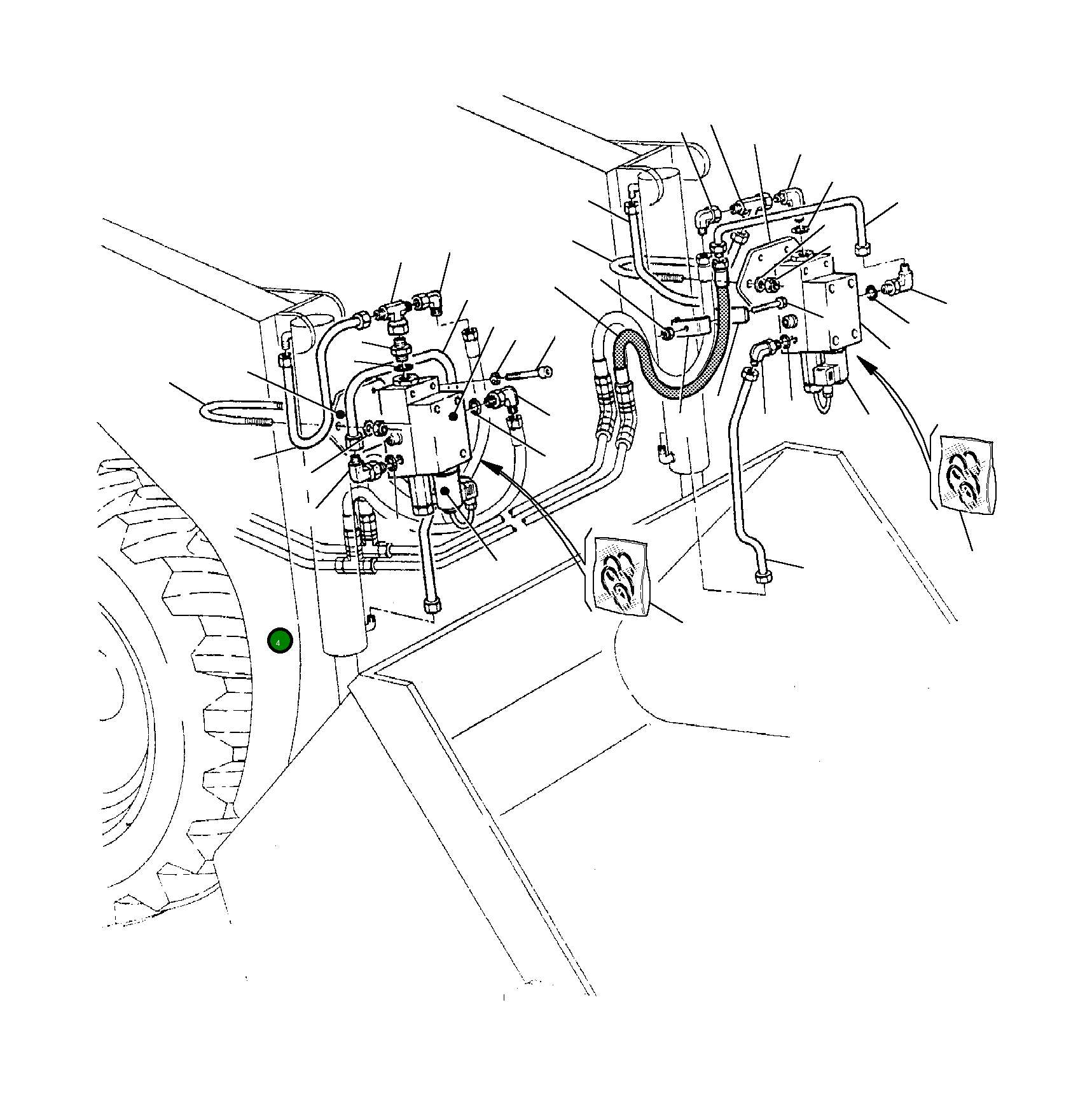 4