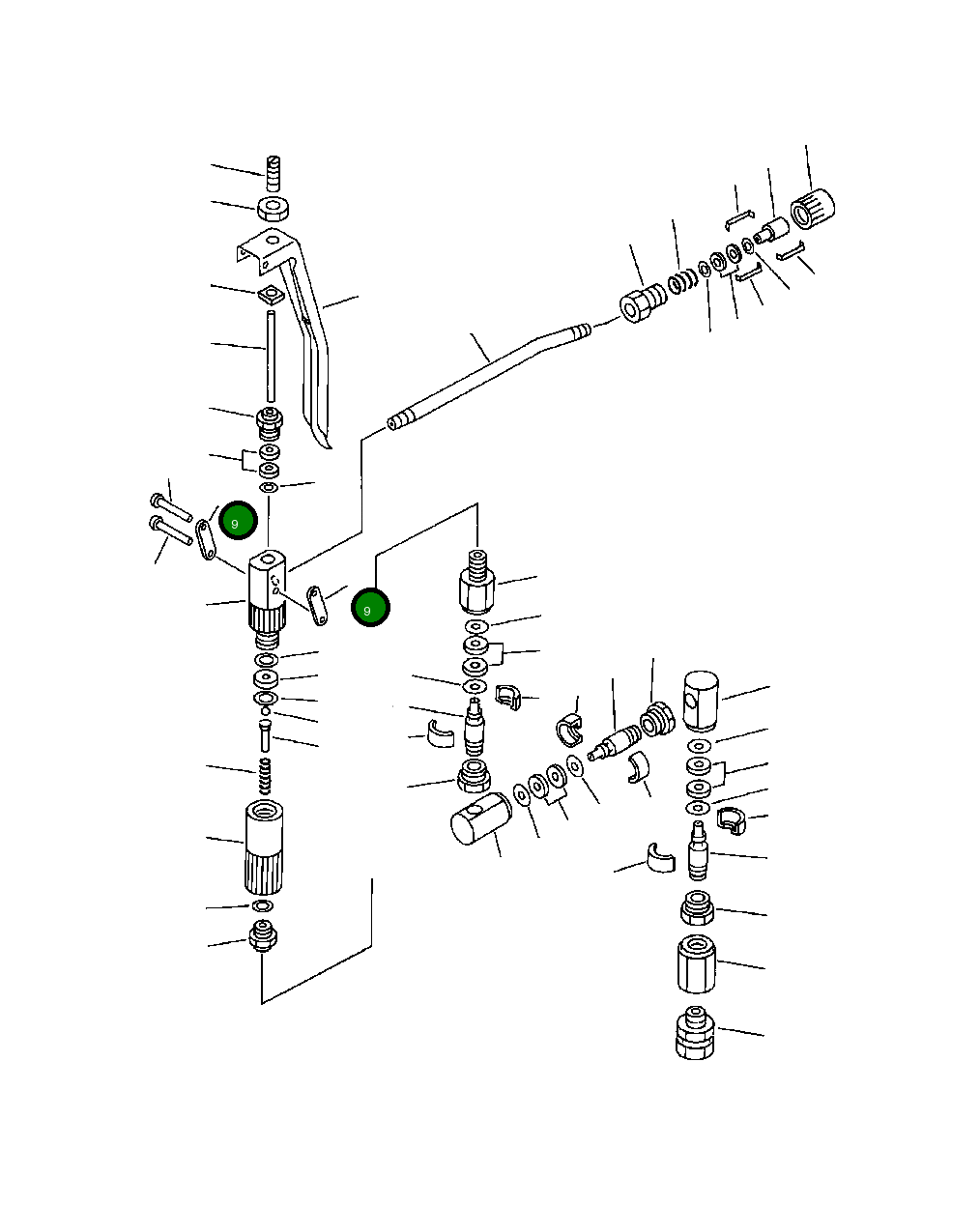 9

9