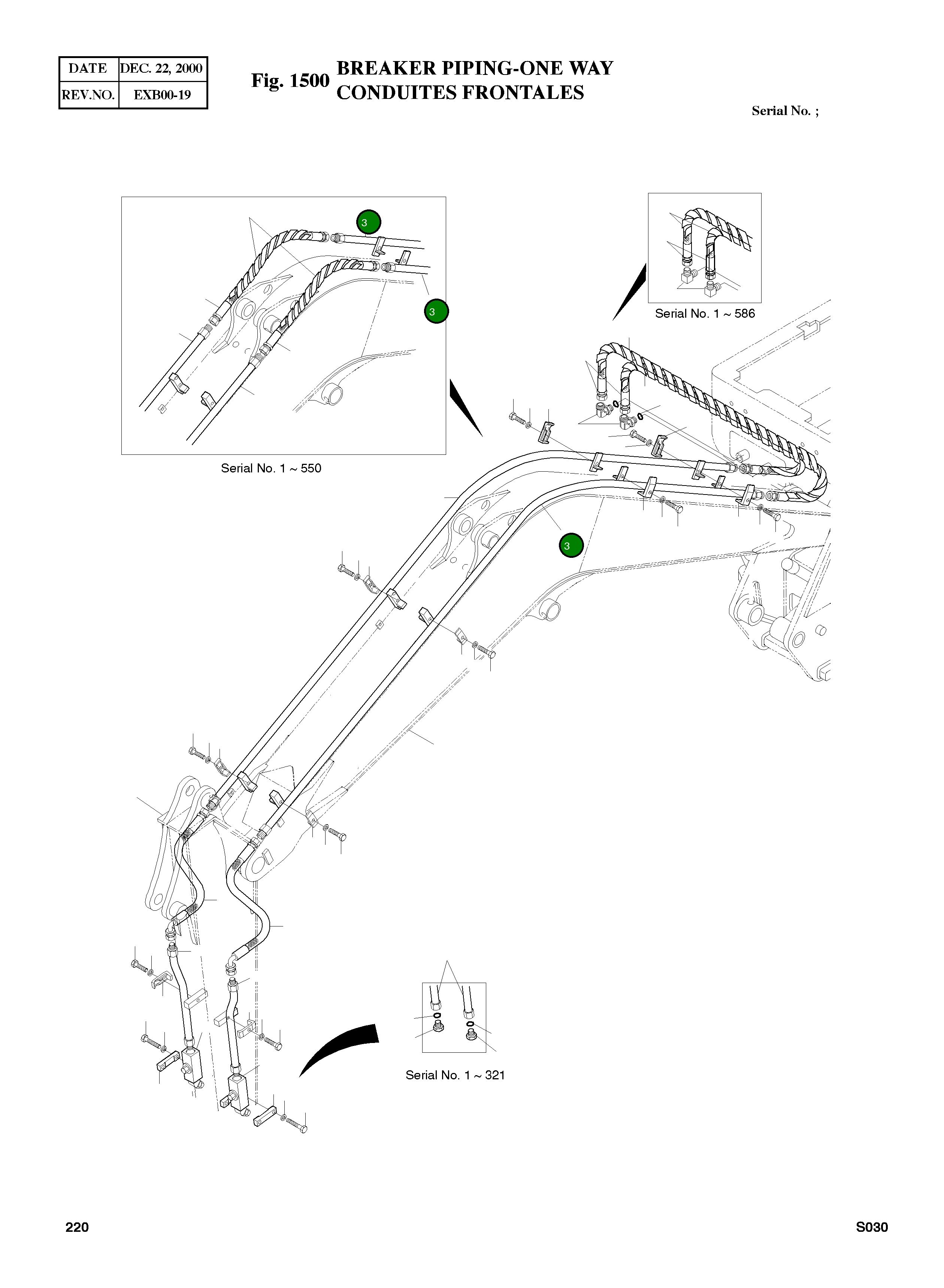 | DATE | DEC. 22, 2000 |
|---|---|
| REV.NO. | EXB00-19 |

Fig. 1500 BREAKER PIPING-ONE WAY
CONDUITES FRONTALES

Serial No. ;

3

3

Serial No. 1 ~ 550

Serial No. 1 ~ 586

3

Serial No. 1 ~ 321

220

S030