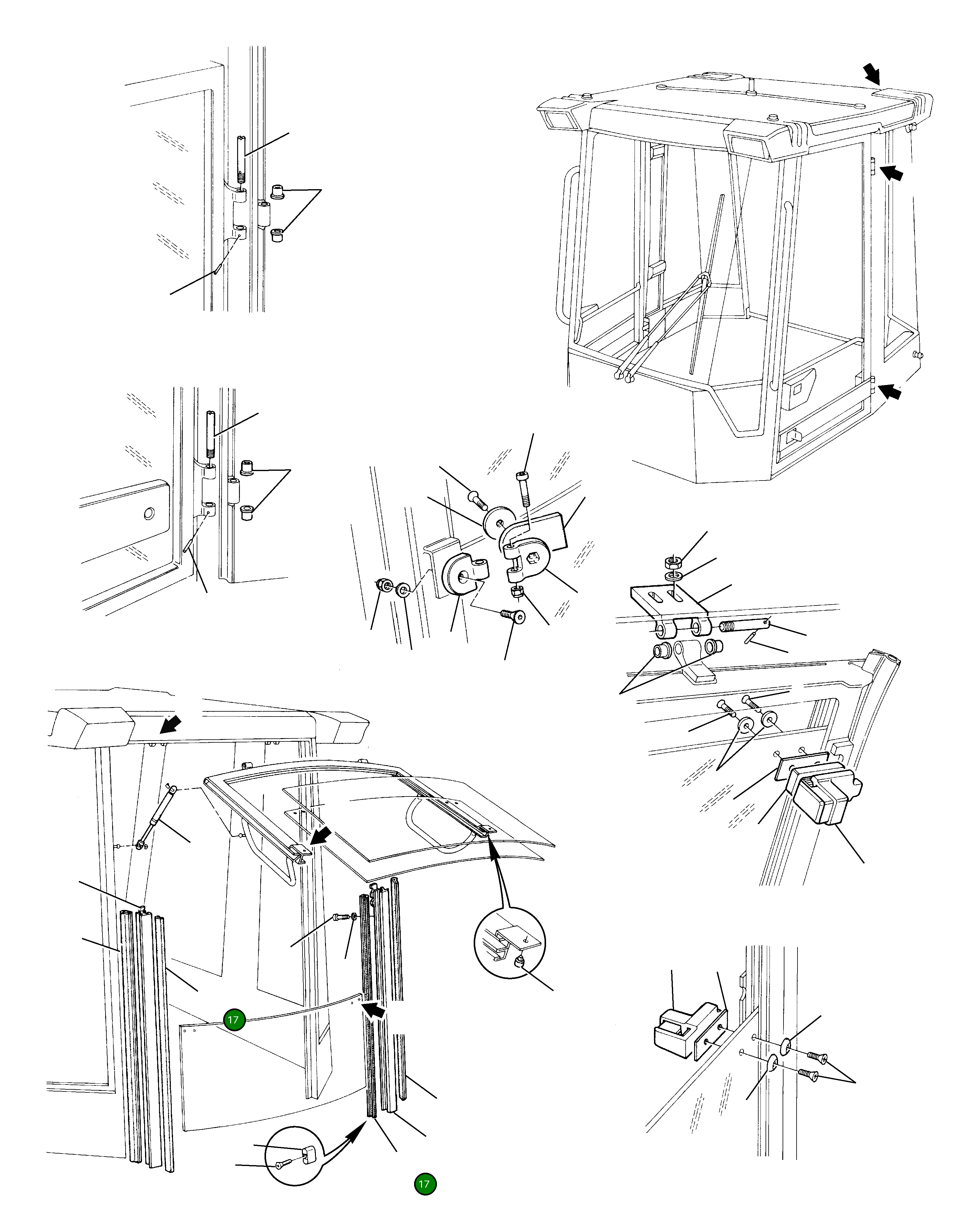 17

17