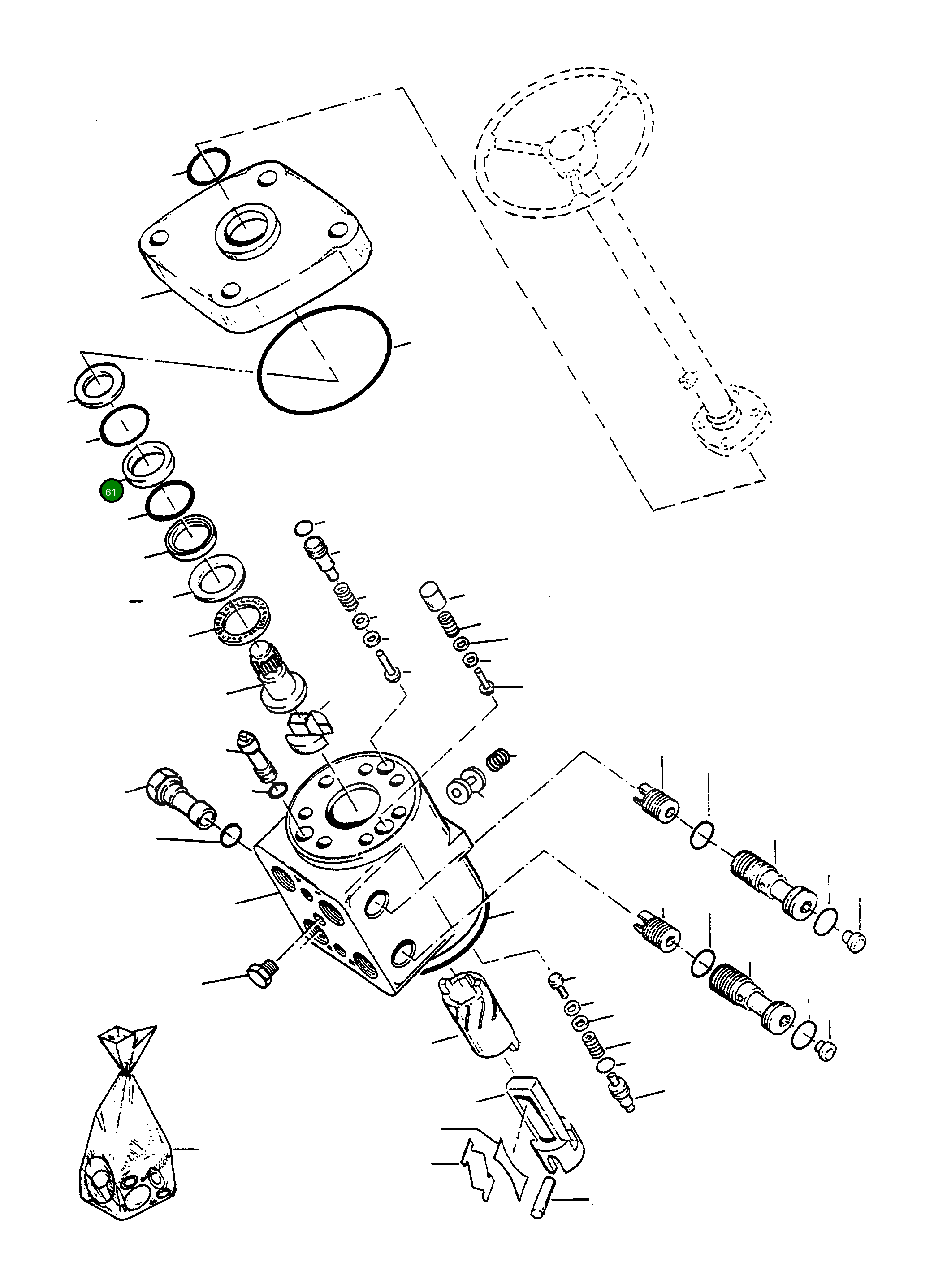 61