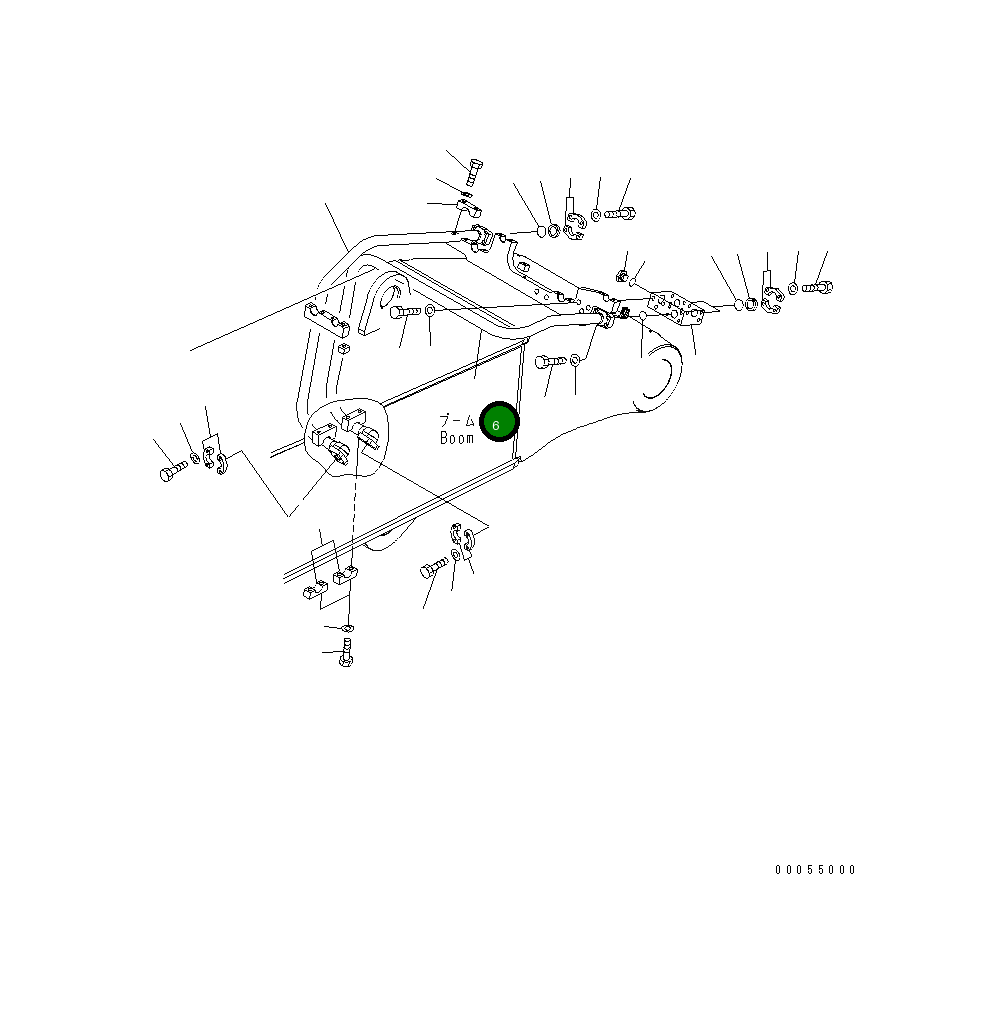 ブーム
Boom
6

00055000