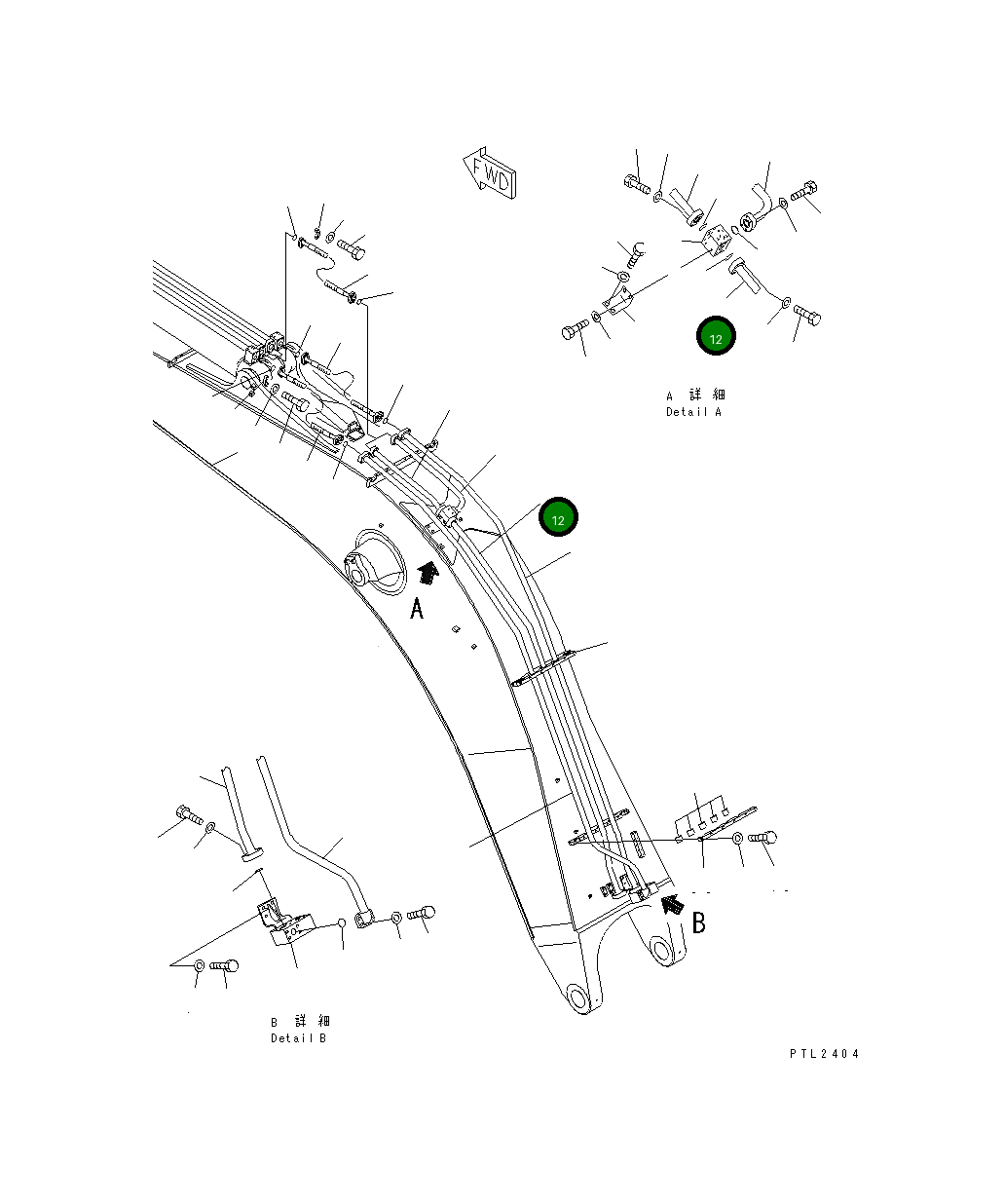 FWD

12

A 詳 細
Detail A

12

A

B

B 詳 細
Detail B

PTL2404