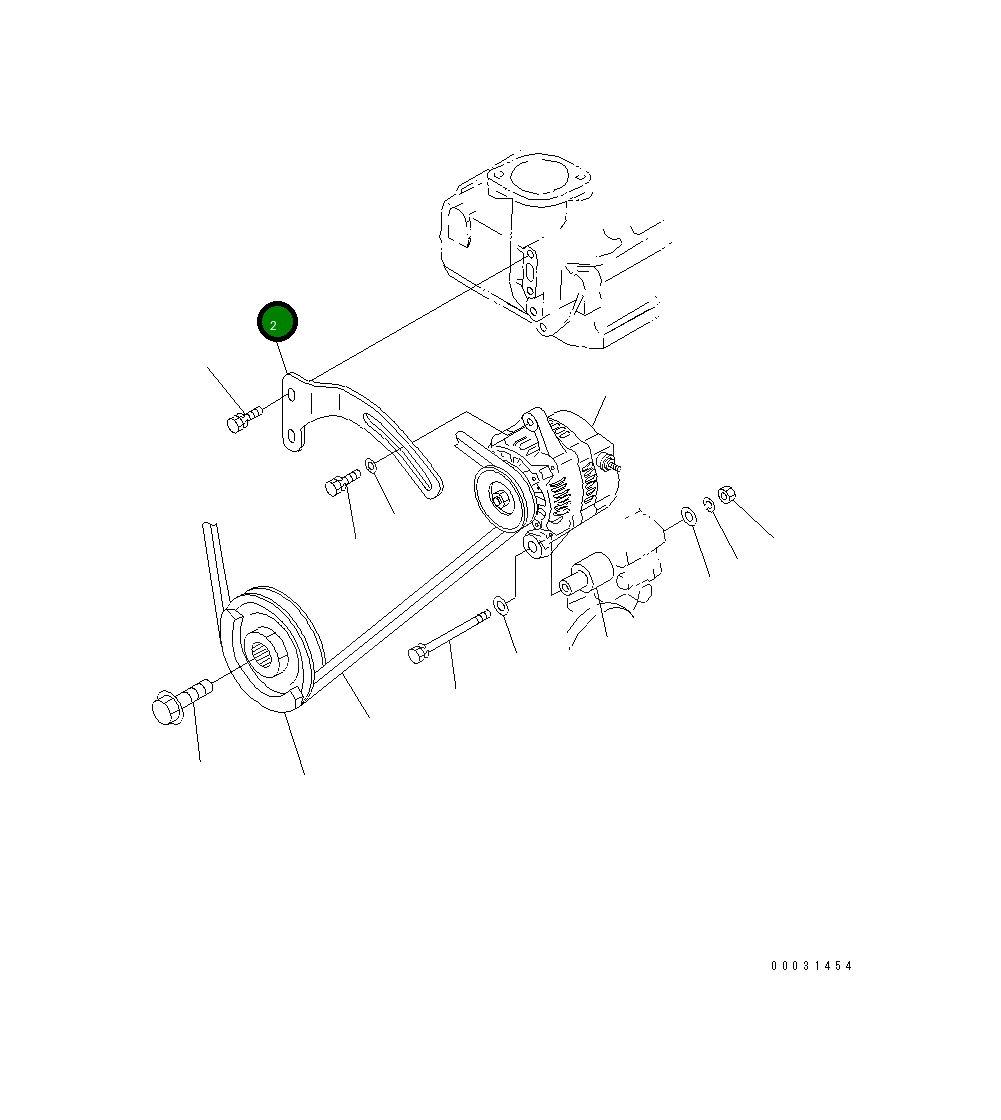 2

00031454