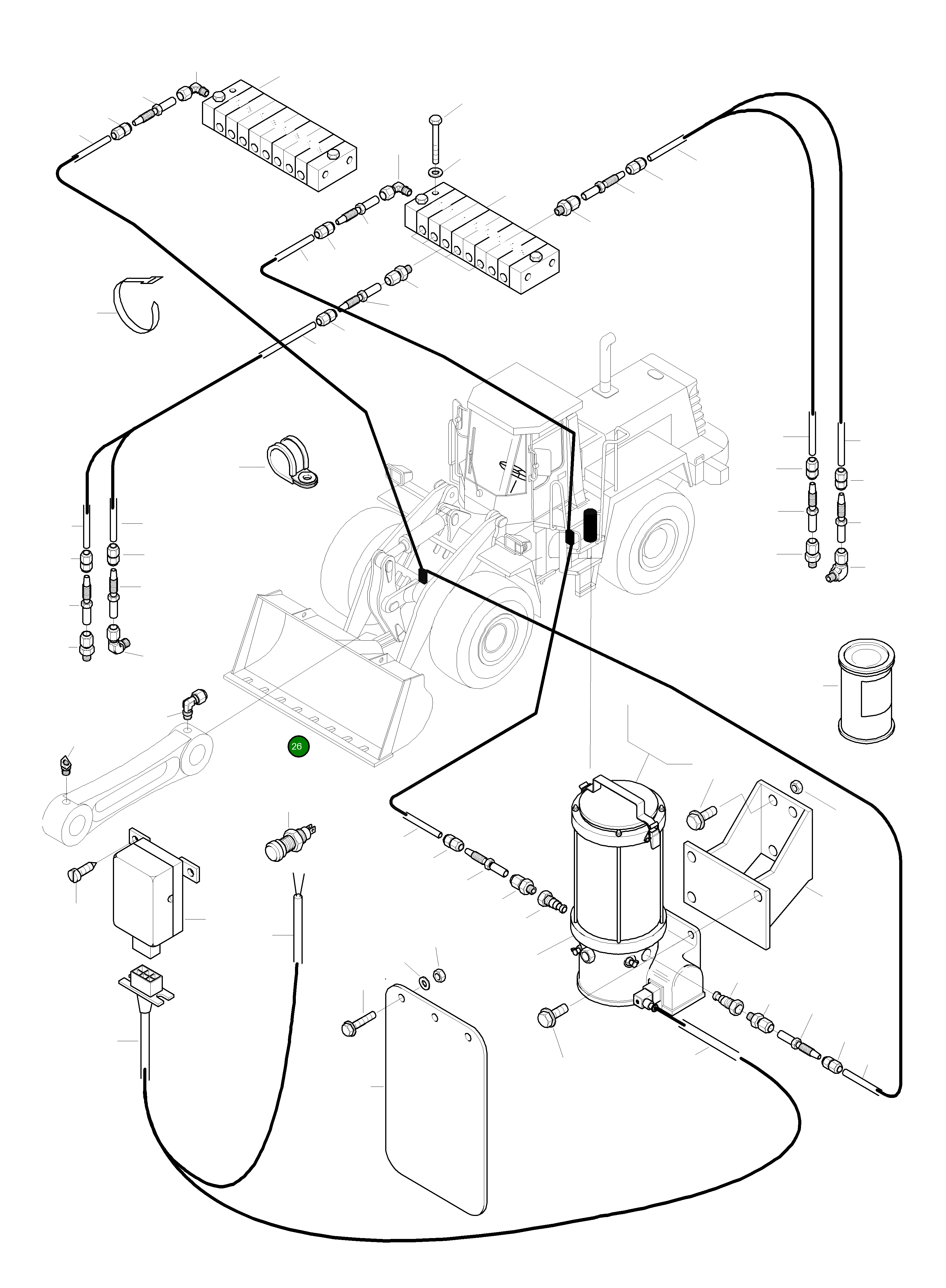 26