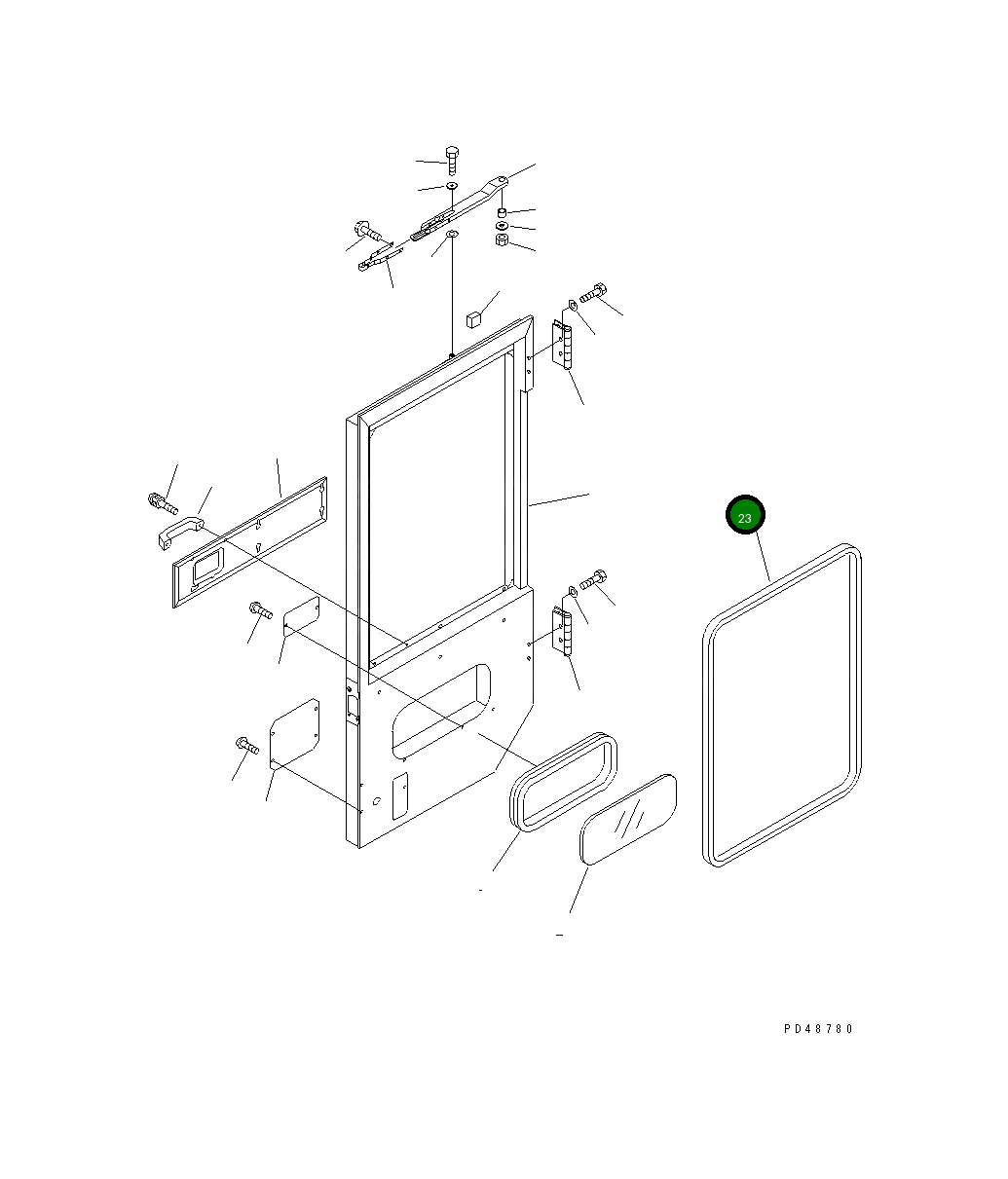 23

PD48780