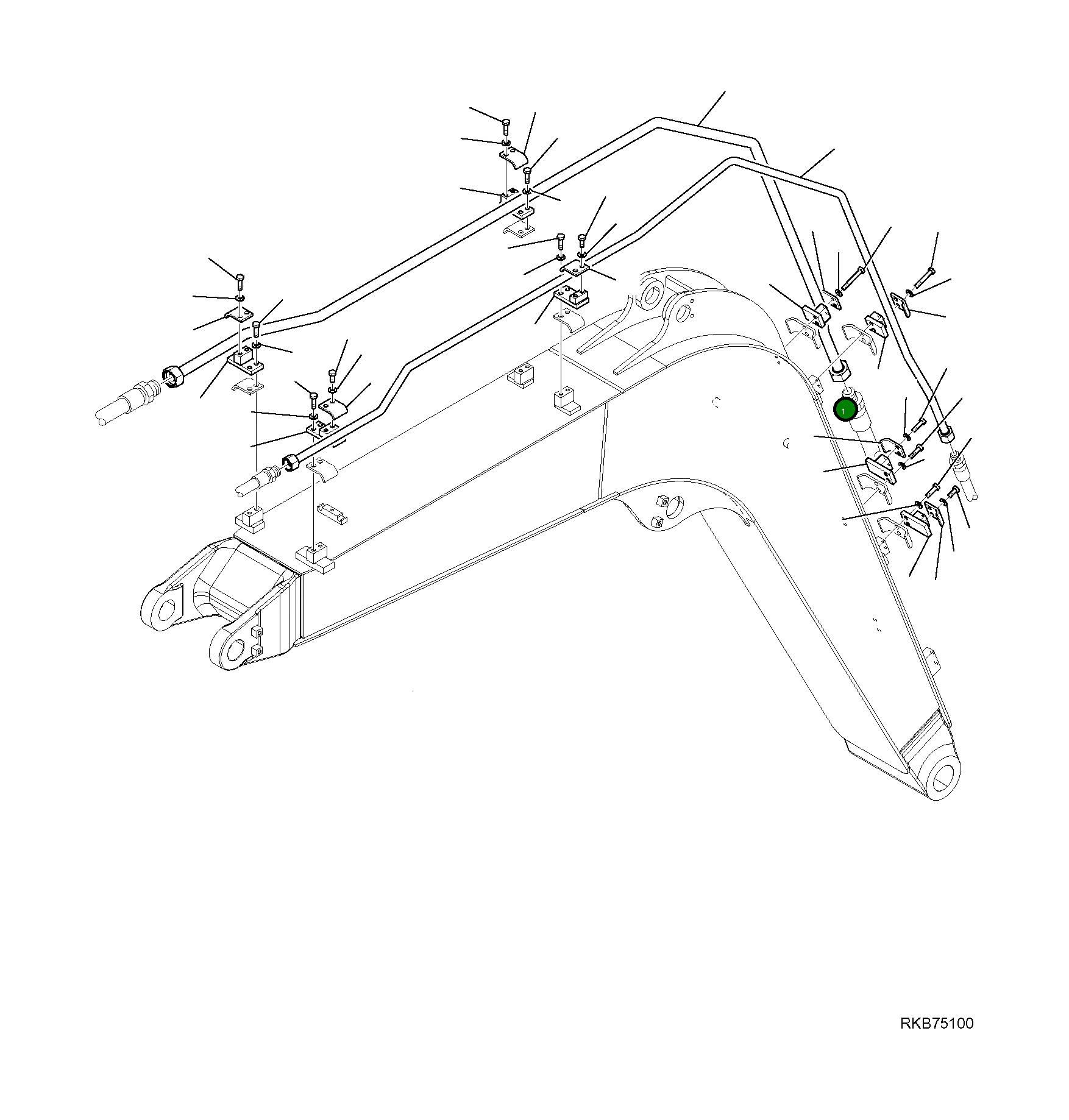 1

RKB75100