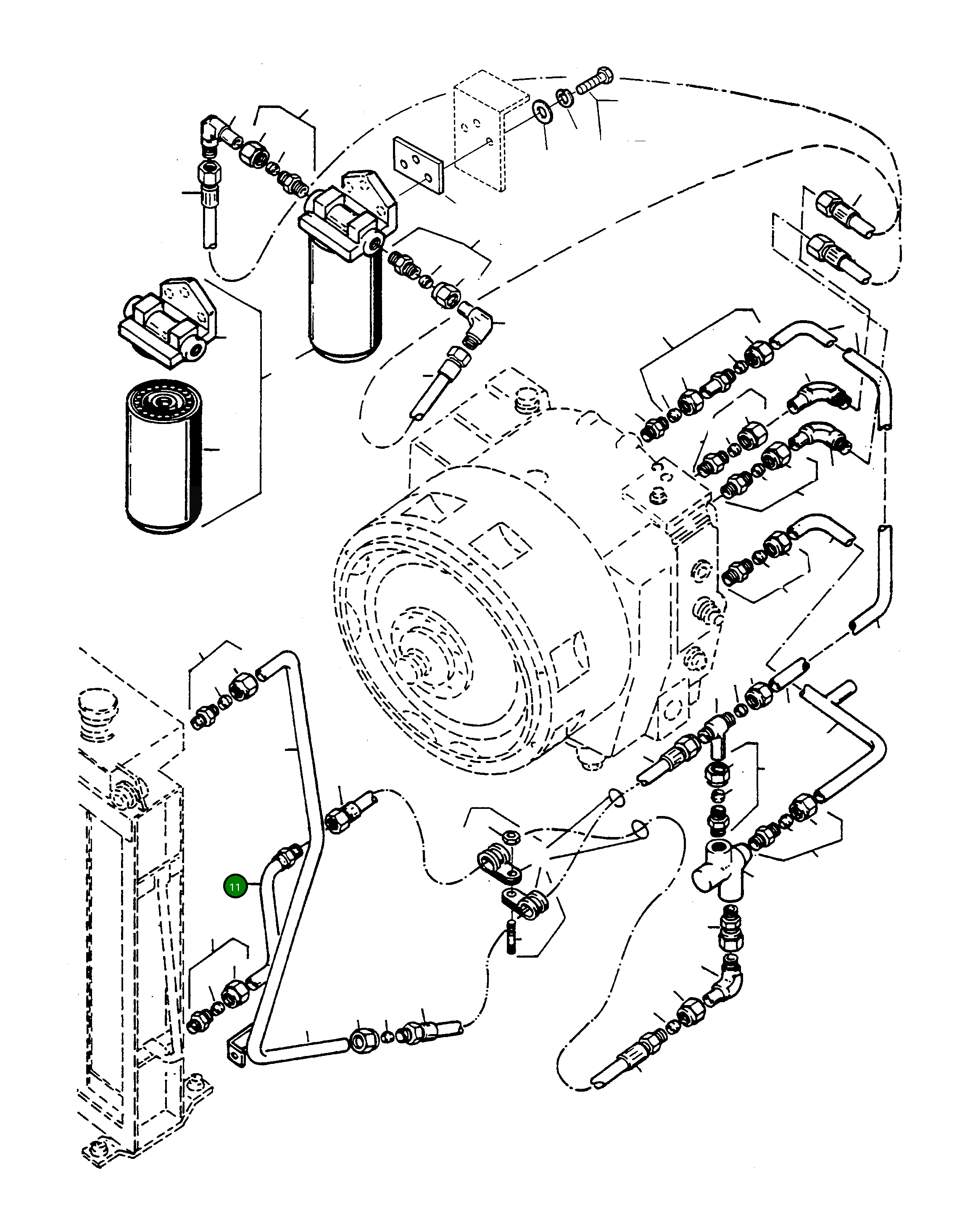 11