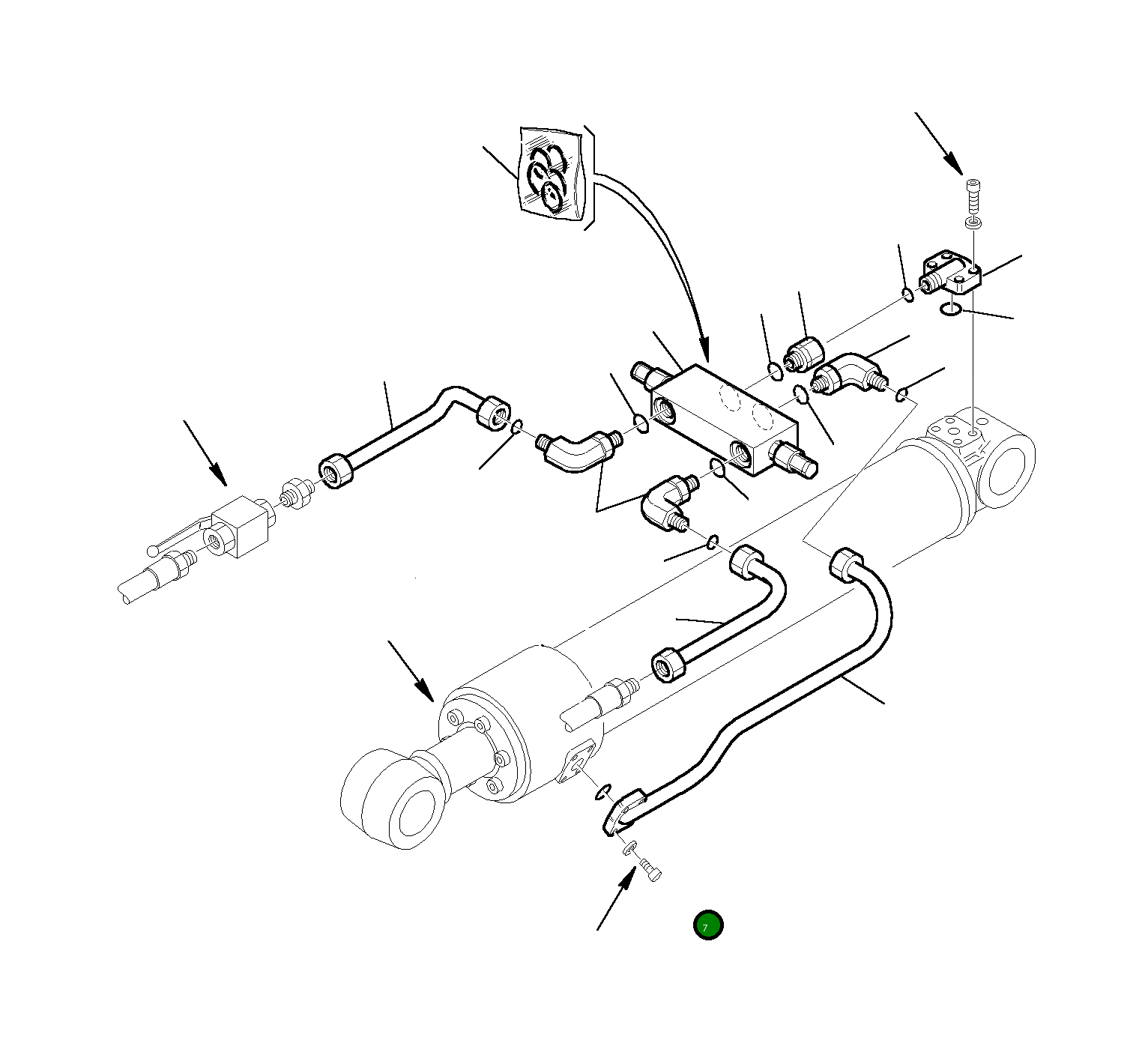 7