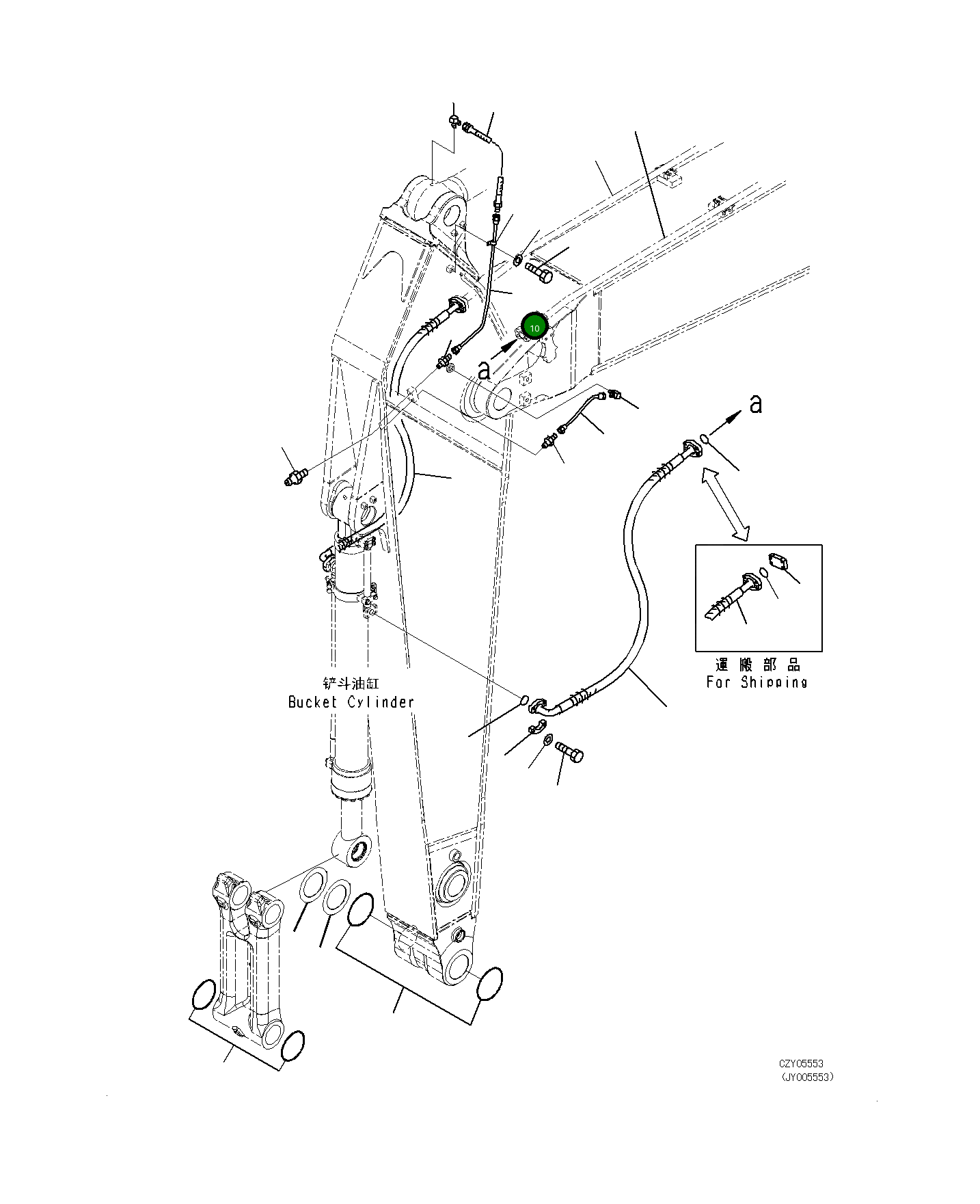 10

a

a

運搬部品
For Shipping

铲斗油缸
Bucket Cylinder

CZY05553
(JY005553)