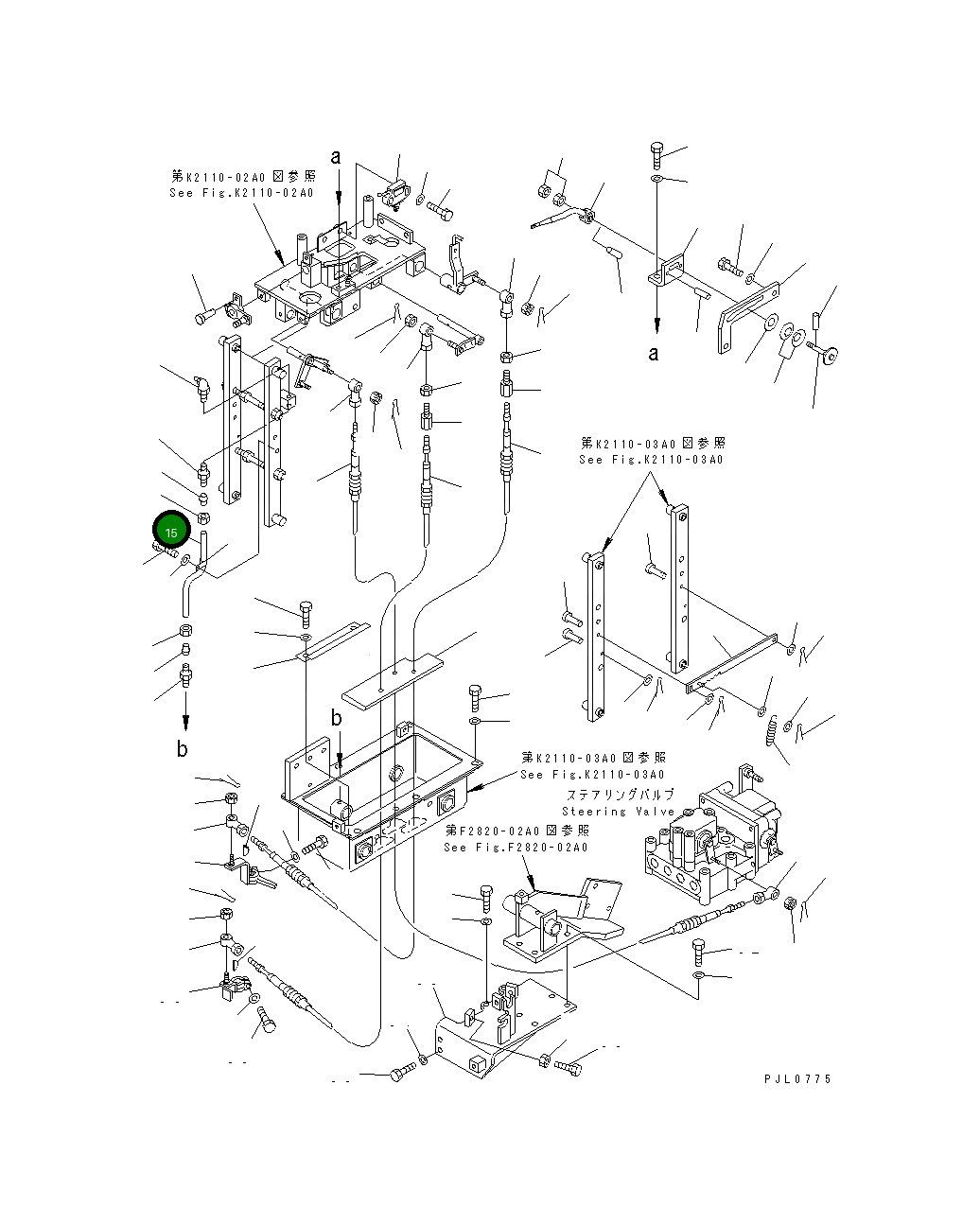 第K2110-02A0図参照
See Fig.K2110-02A0

a

a

第K2110-03A0図参照
See Fig.K2110-03A0

15

b

b

第K2110-03A0図参照
See Fig.K2110-03A0

ステアリングバルブ
Steering Valve

第F2820-02A0図参照
See Fig.F2820-02A0

PJL0775