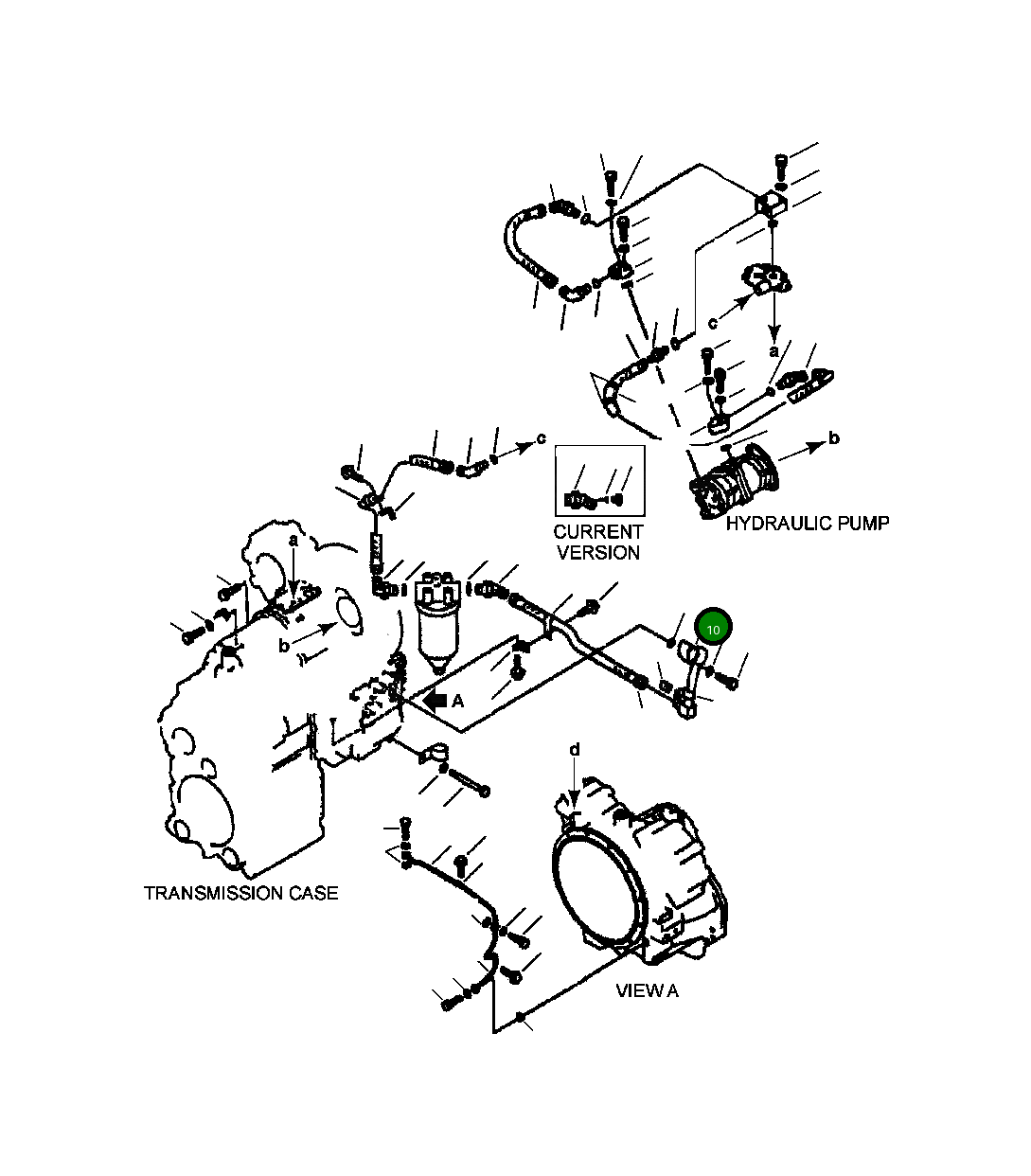 c
a
b
c
CURRENT VERSION
HYDRAULIC PUMP
a
b
10
A
d
TRANSMISSION CASE
VIEW A