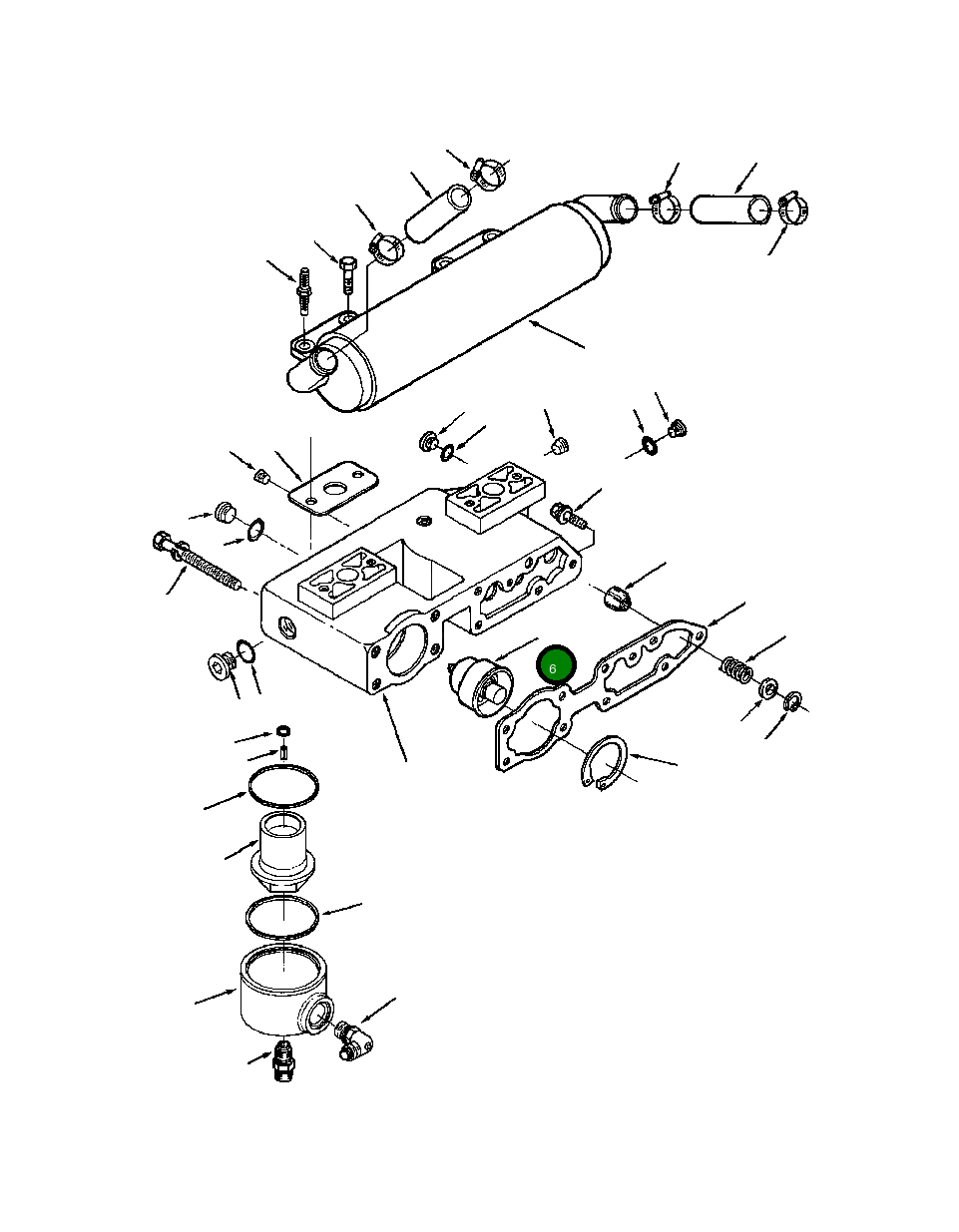 6