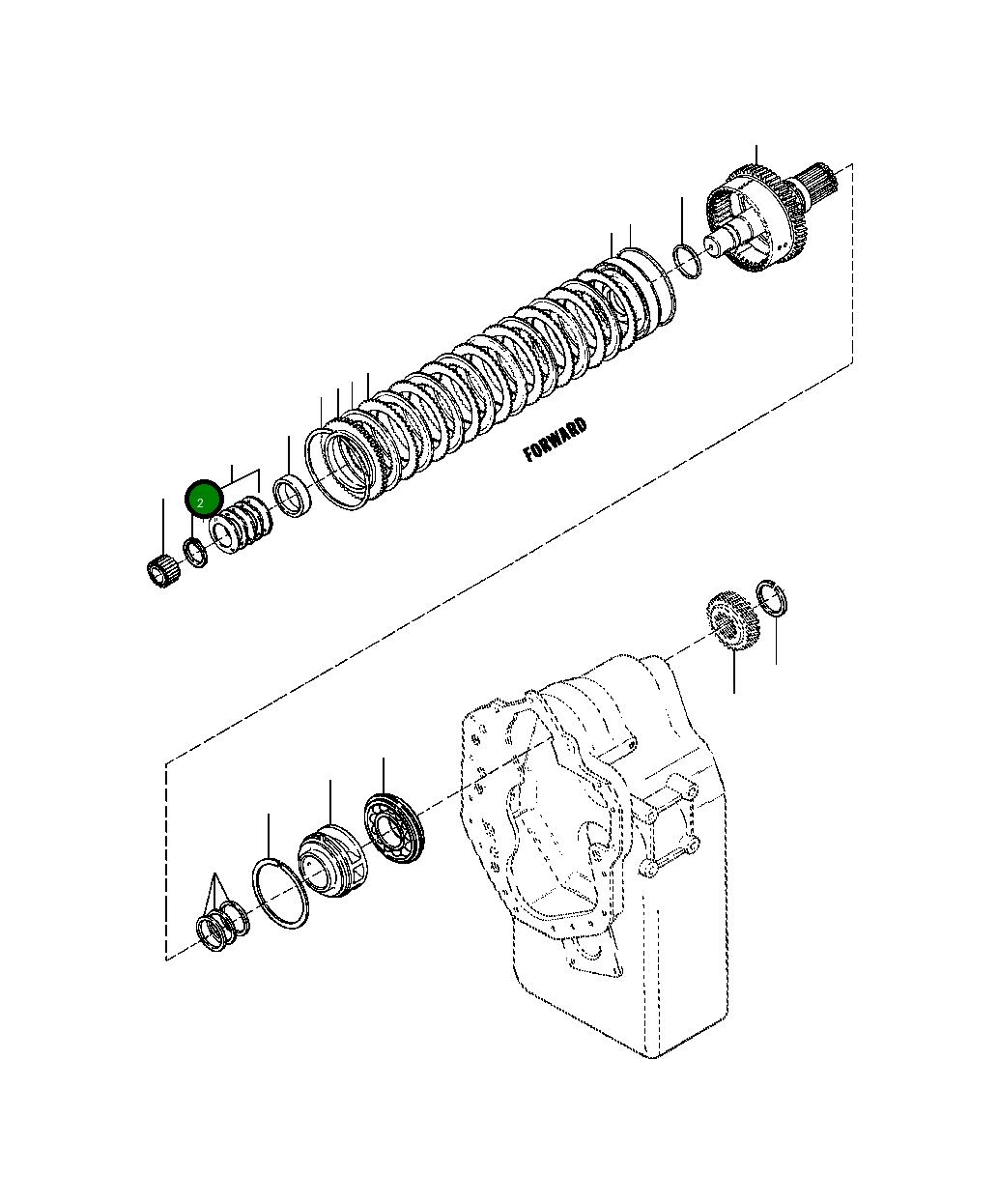 2

FORWARD