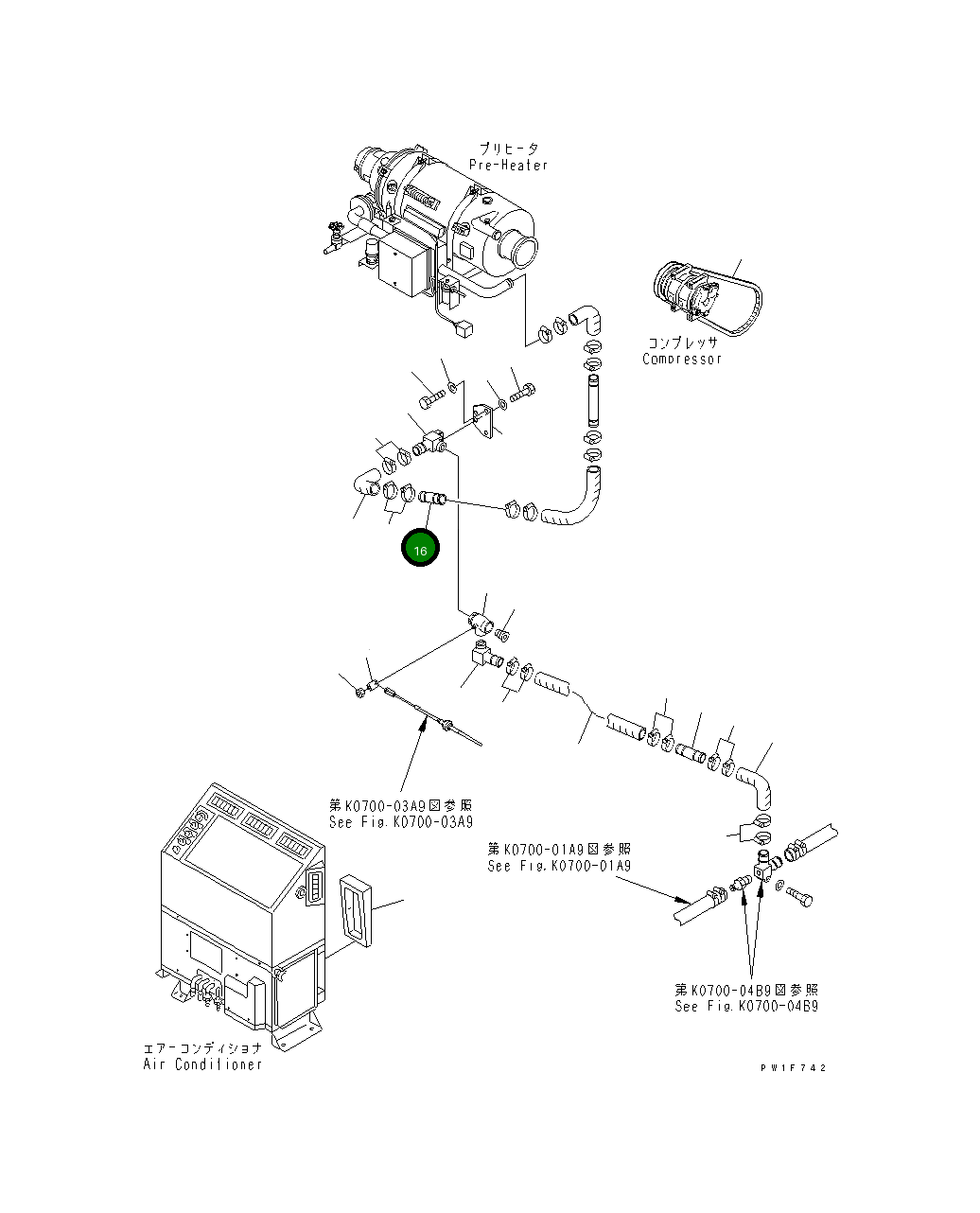 プリヒータ
Pre-Heater

コンプレッサ
Compressor

16

第K0700-03A9図参照
See Fig.K0700-03A9

第K0700-01A9図参照
See Fig.K0700-01A9

第K0700-04B9図参照
See Fig.K0700-04B9

エアーコンディショナ
Air Conditioner

PW1F742