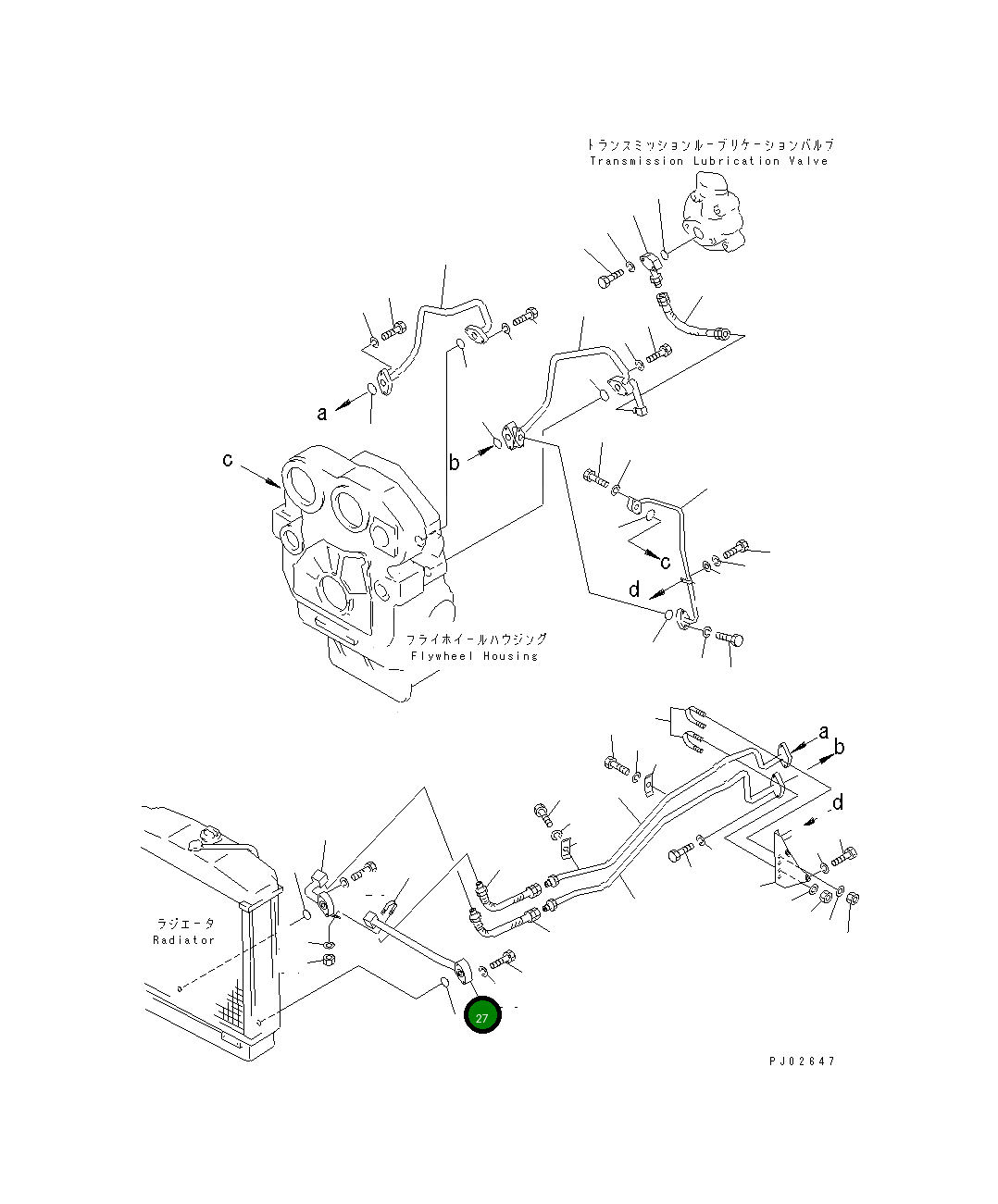 トランスミッションルーブリケーションバルブ
Transmission Lubrication Valve

a

b

c

c

d

フライホイールハウジング
Flywheel Housing

a

b

d

ラジエータ
Radiator

27

PJ02647