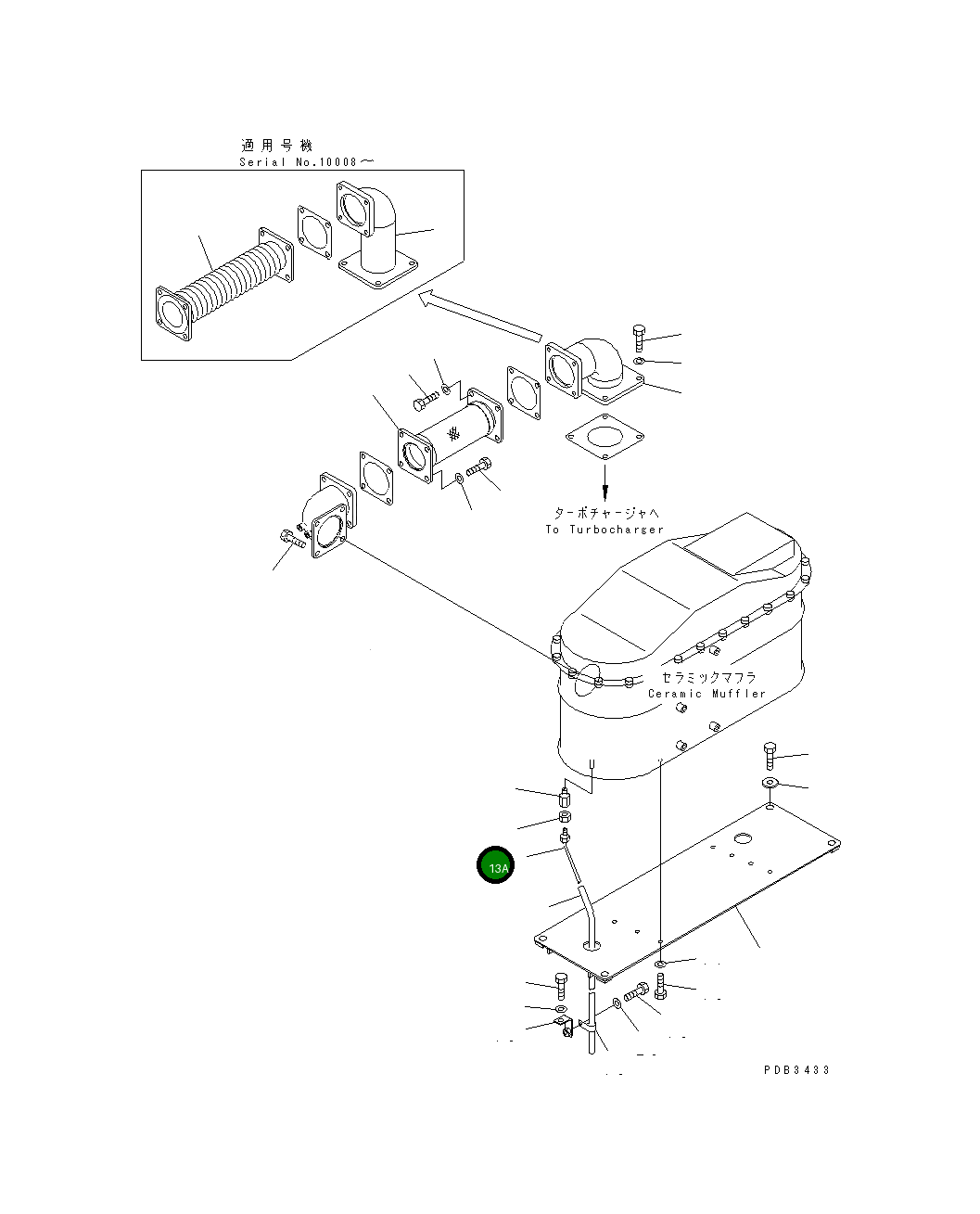 適用号機
Serial No.10008～

ターボチャージャへ
To Turbocharger

セラミックマフラ
Ceramic Muffler

13A

PDB3433