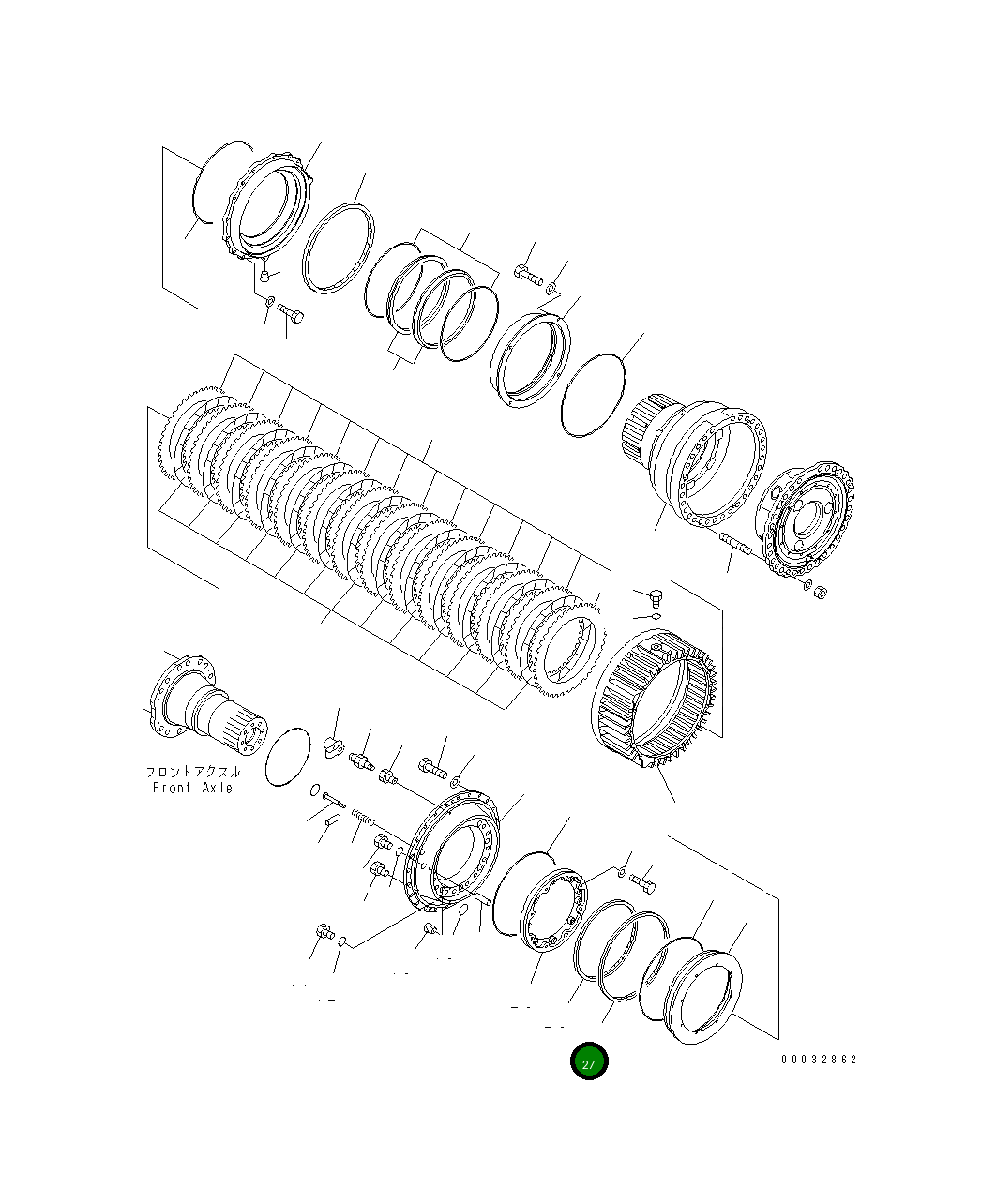 フロントアクスル
Front Axle

27

00032862