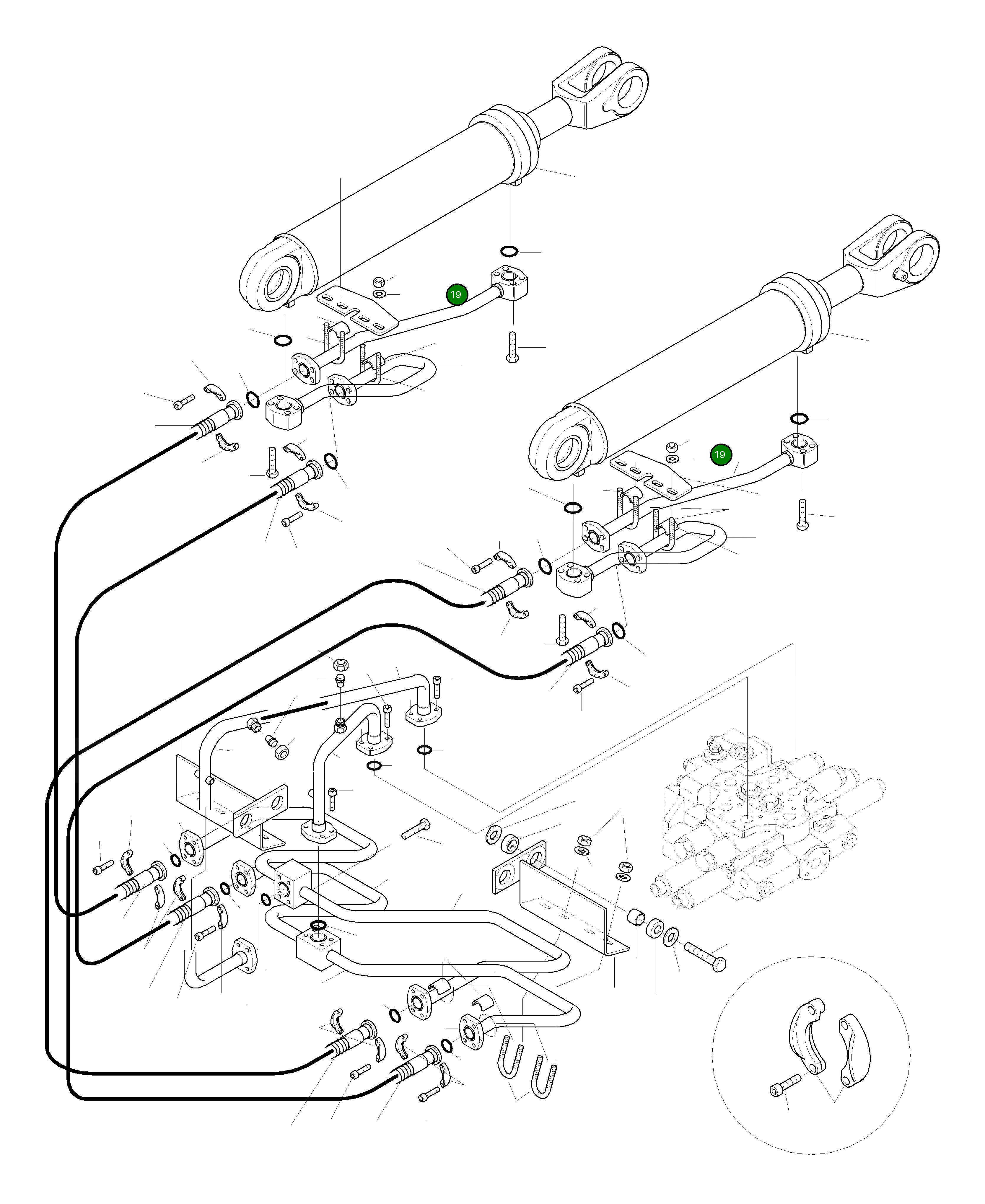 19

19