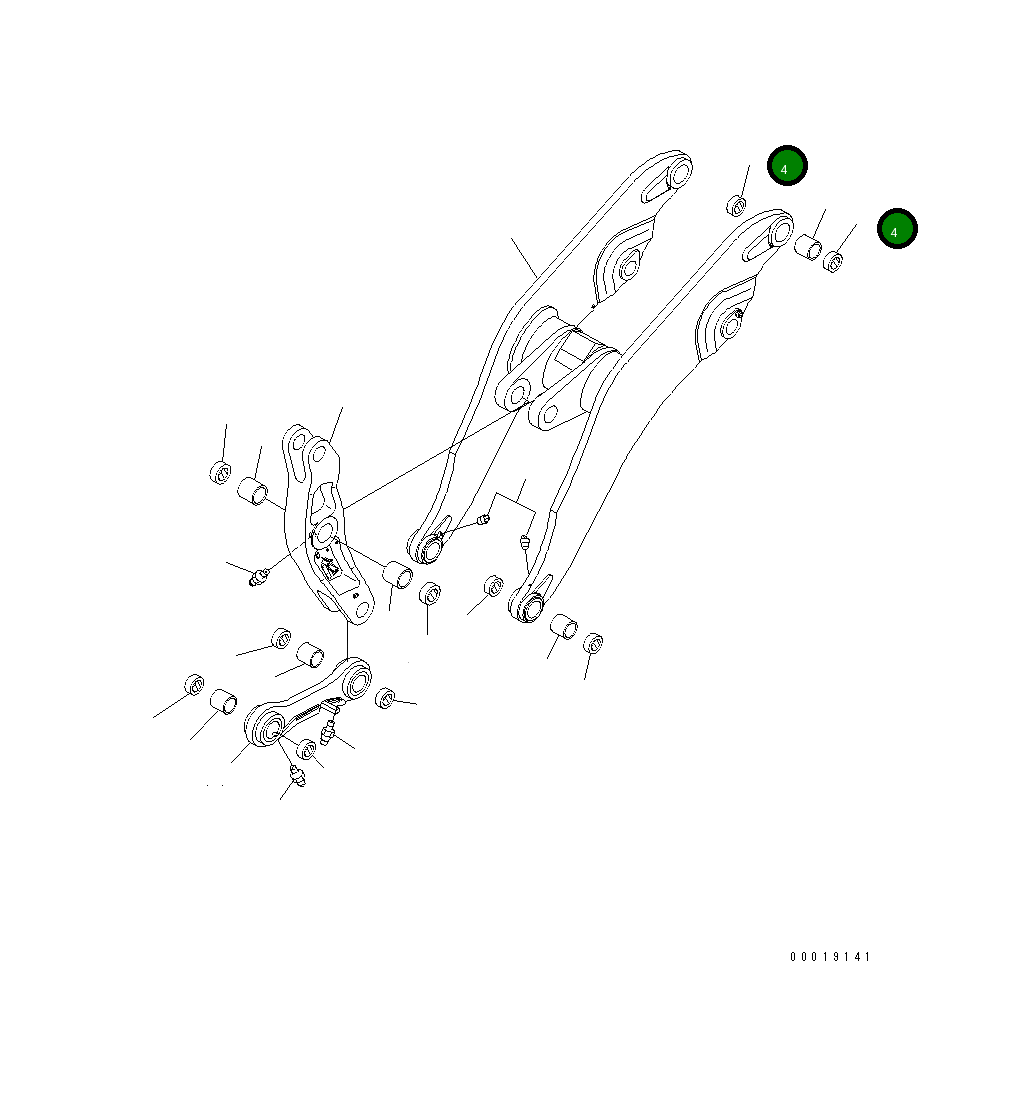 4
4
00019141