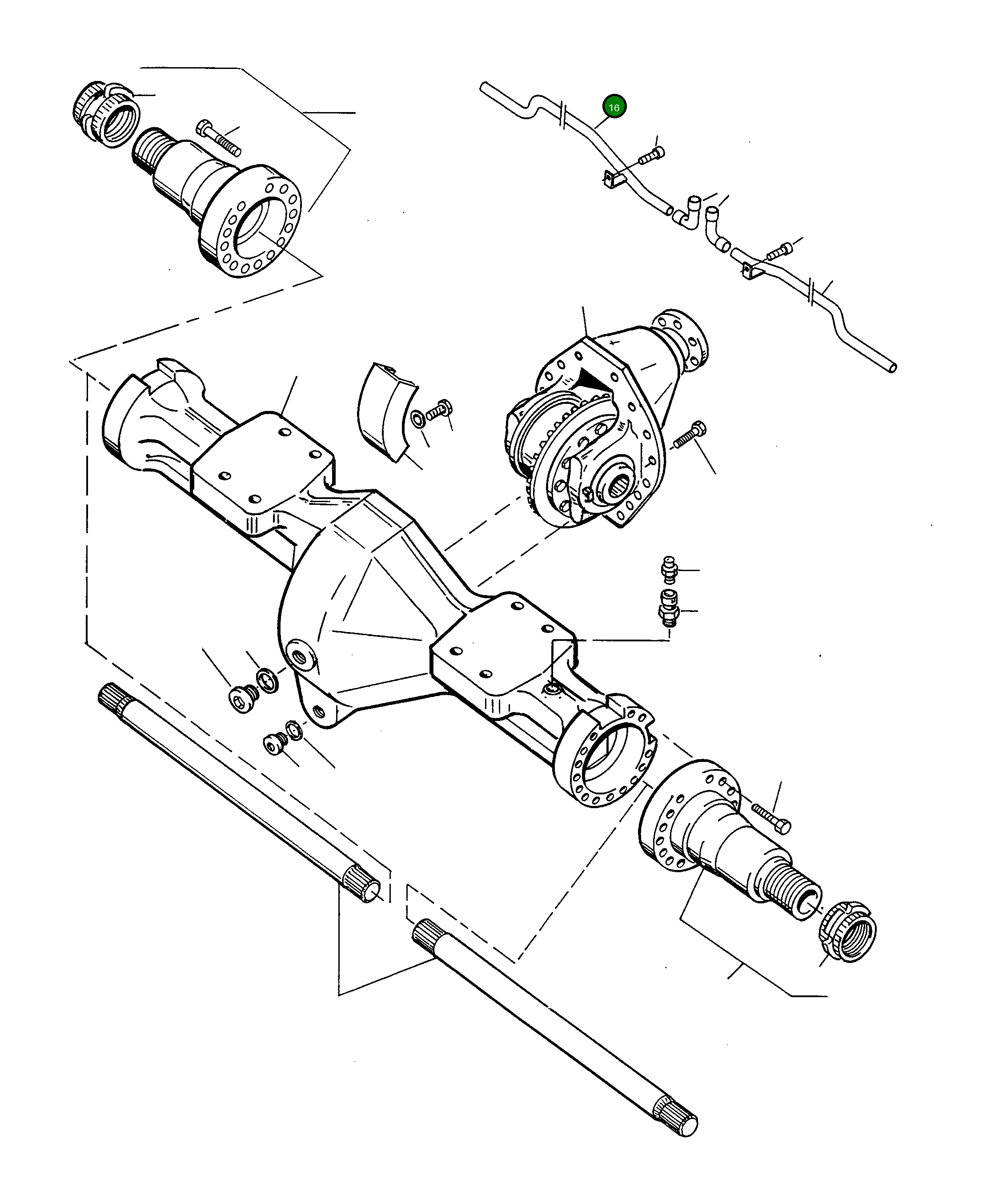 16