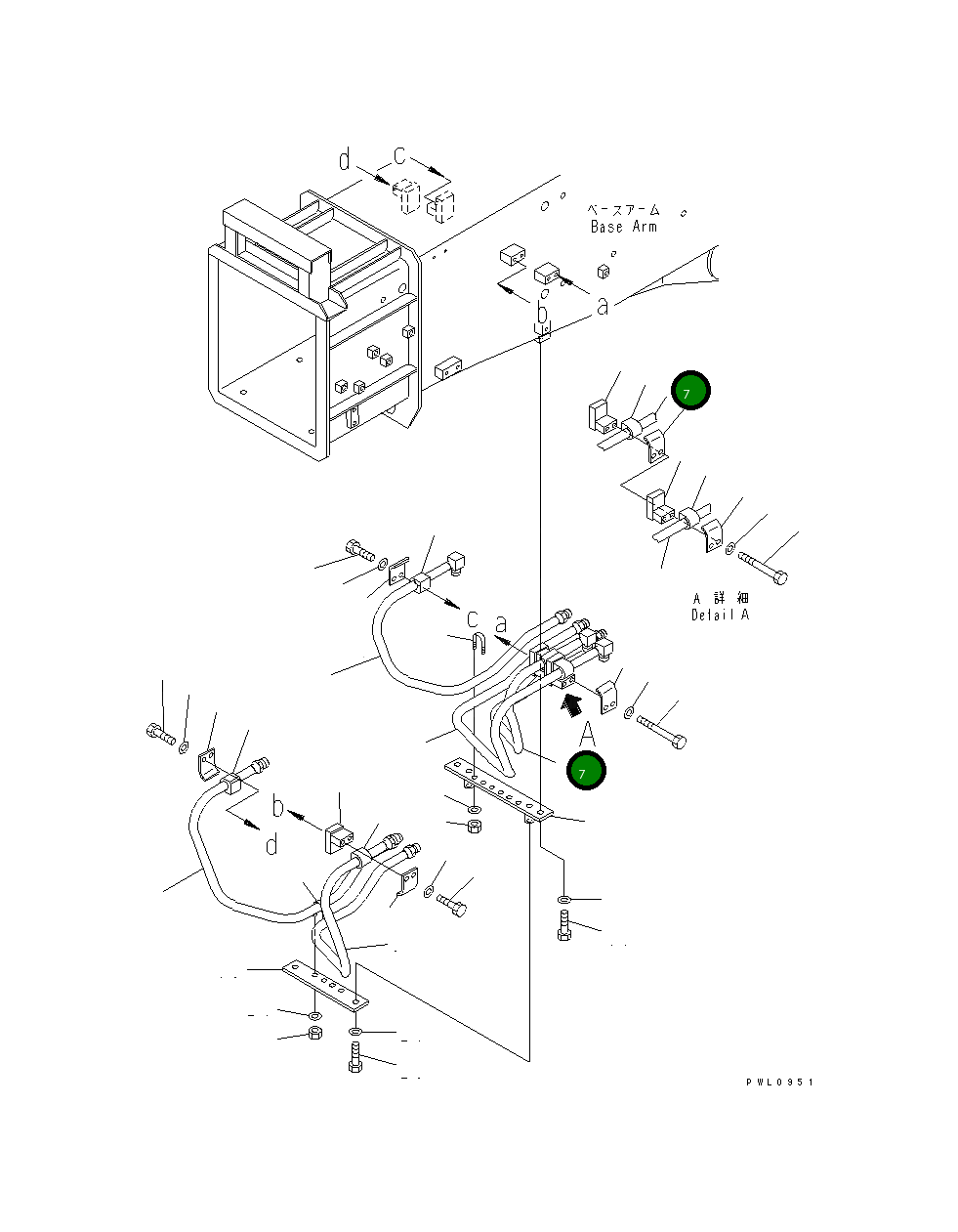 d
c
ベースアーム
Base Arm
b
a
7
A 詳 細
Detail A
c
a
A
7
b
d
PWL0951